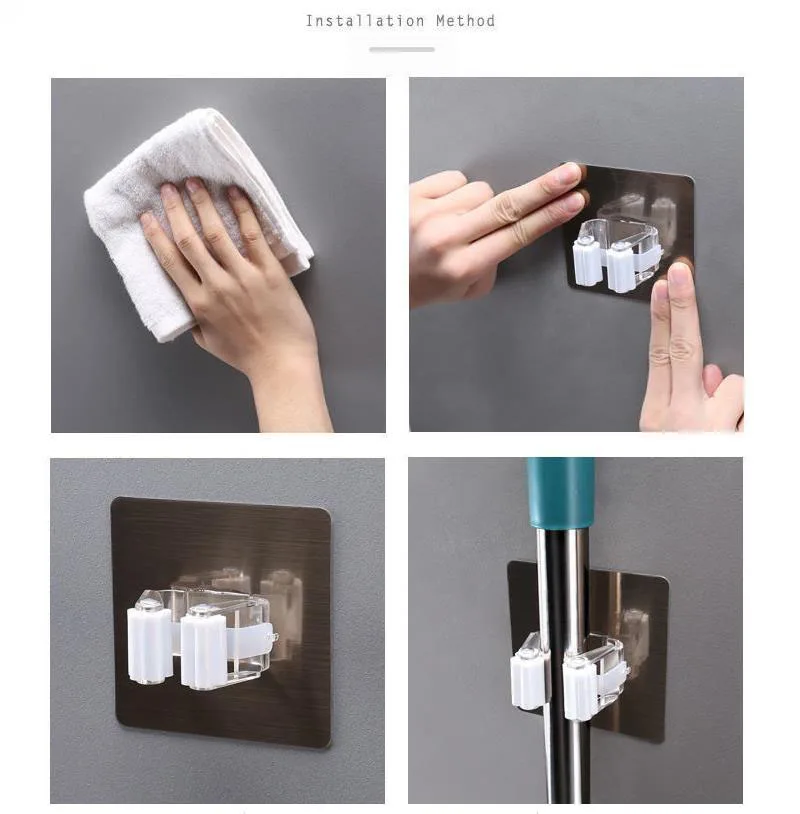 Installation Method