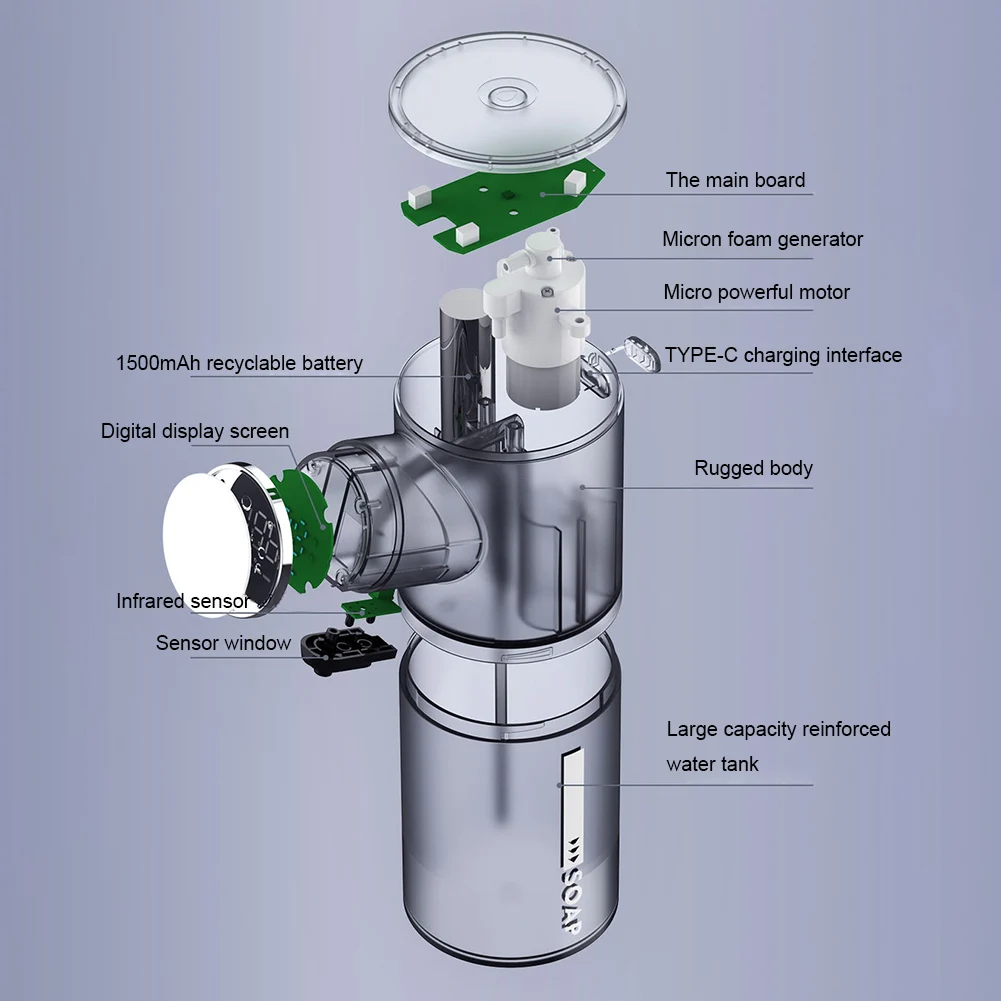 The main board

Micron foam generator

Micro powerful motor

1500mAh recyclable battery

TYPE-C charging interface

Digital display screen

Rugged body

Infrared sensor

Sensor window

Large capacity reinforced water tank

SOAP