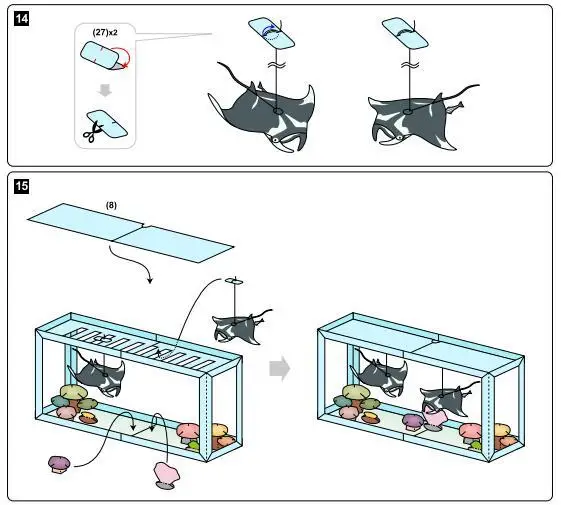 14

(27)x2

15

(8)