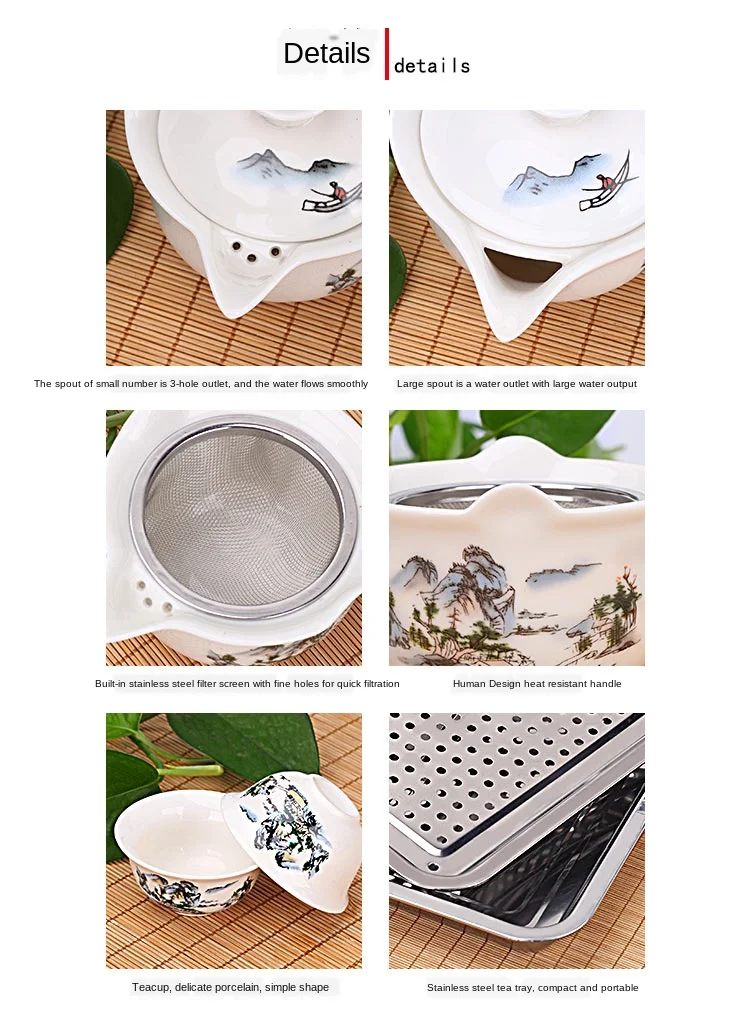 Details details

The spout of small number is 3-hole outlet, and the water flows smoothly

Large spout is a water outlet with large water output

Built-in stainless steel filter screen with fine holes for quick filtration

Human Design heat resistant handle

Teacup, delicate porcelain, simple shape

Stainless steel tea tray, compact and portable