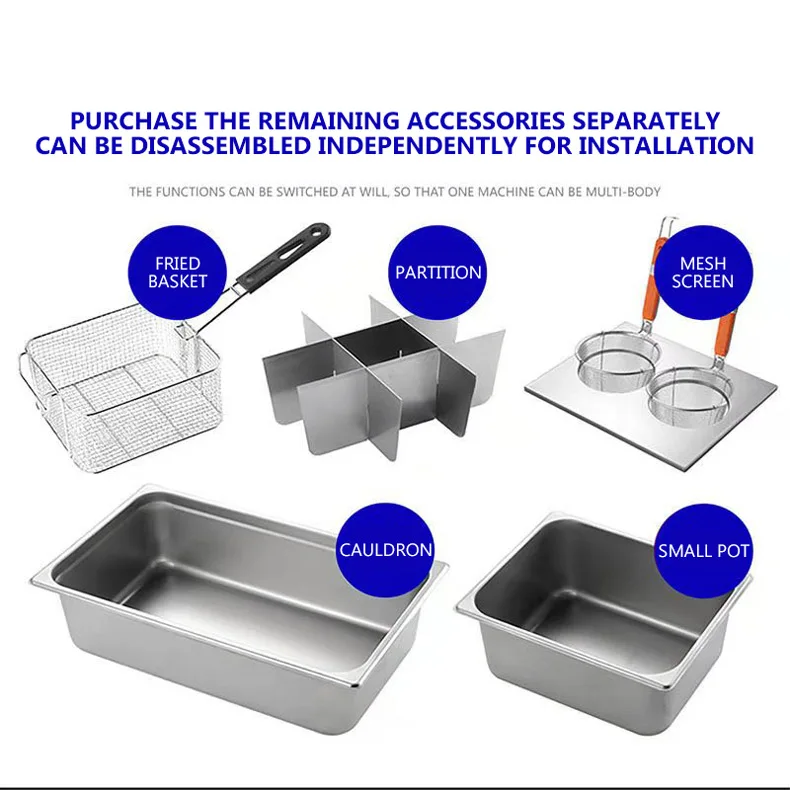 PURCHASE THE REMAINING ACCESSORIES SEPARATELY
CAN BE DISASSEMBLED INDEPENDENTLY FOR INSTALLATION

THE FUNCTIONS CAN BE SWITCHED AT WILL, SO THAT ONE MACHINE CAN BE MULTI-BODY

FRIED BASKET

PARTITION

MESH SCREEN

CAULDRON

SMALL POT