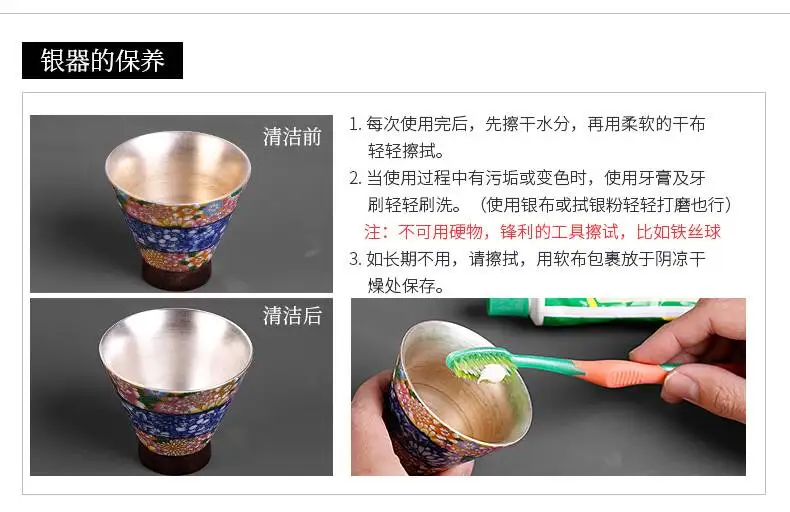 银器的保养

清洁前

清洁后

1. 每次使用完后，先擦干水分，再用柔软的干布轻轻擦拭。

2. 当使用过程中有污垢或变色时，使用牙膏及牙刷轻轻刷洗。（使用银布或拭银粉轻轻打磨也行）

注：不可用硬物，锋利的工具擦试，比如铁丝球

3. 如长期不用，请擦拭，用软布包裹放于阴凉干燥处保存。