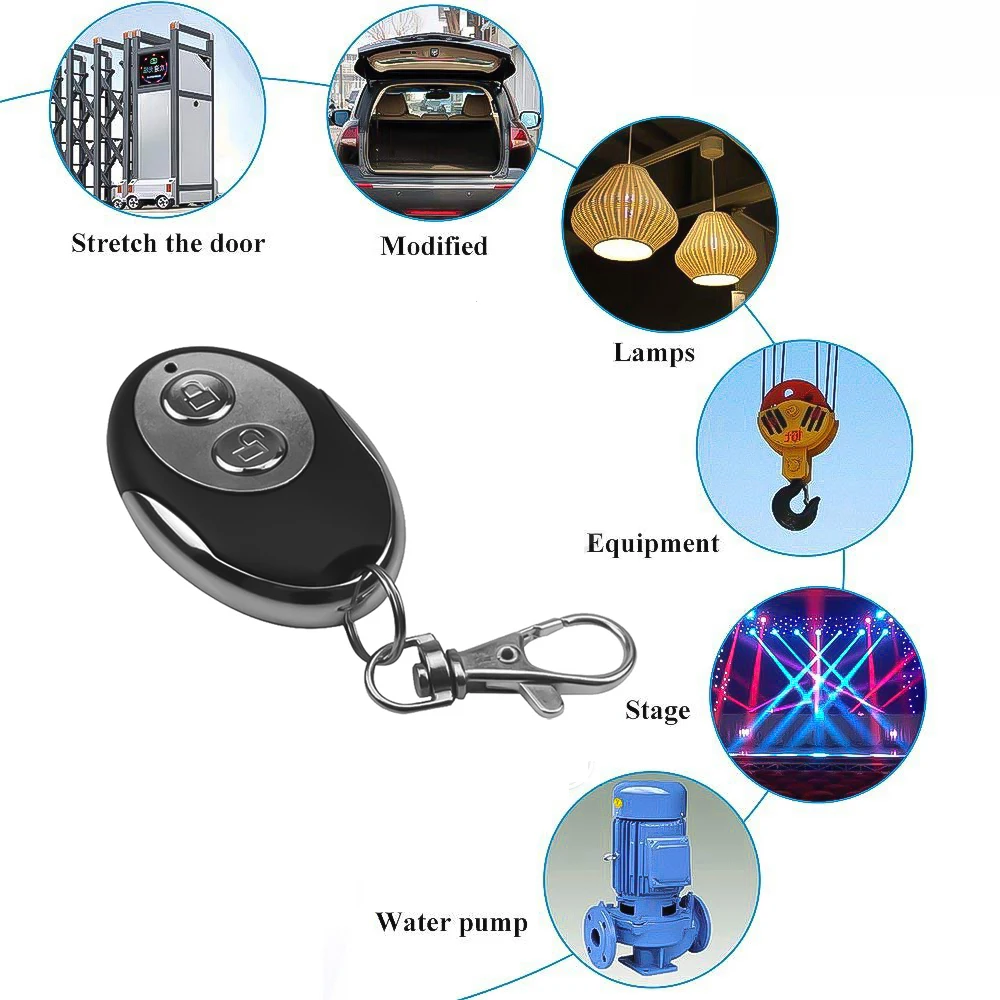 Stretch the door

Modified

Lamps

Equipment

Stage

Water pump