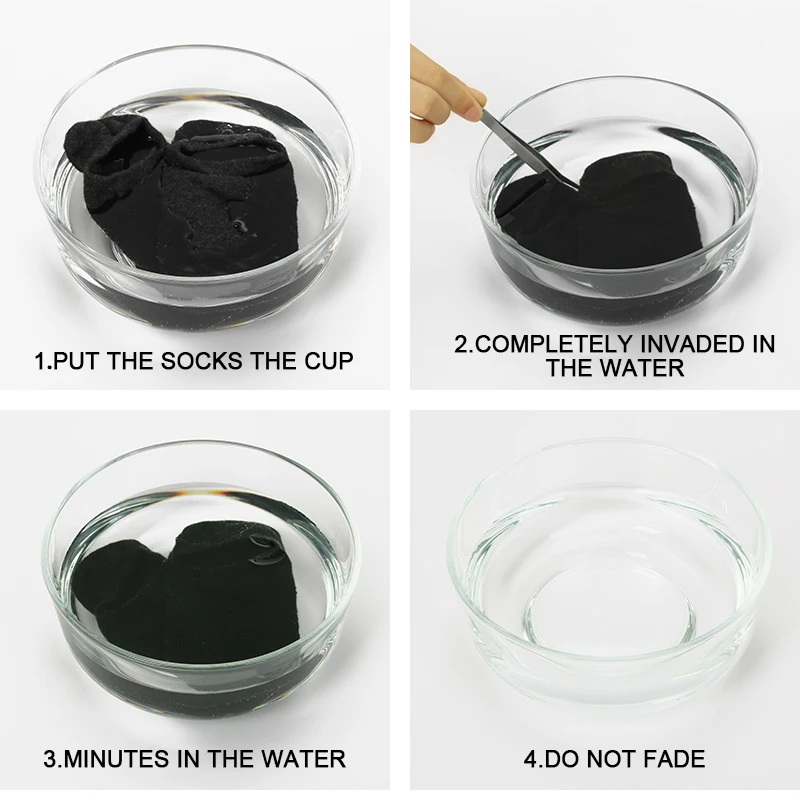 1.PUT THE SOCKS THE CUP

2.COMPLETELY INVADED IN THE WATER

3.MINUTES IN THE WATER

4.DO NOT FADE