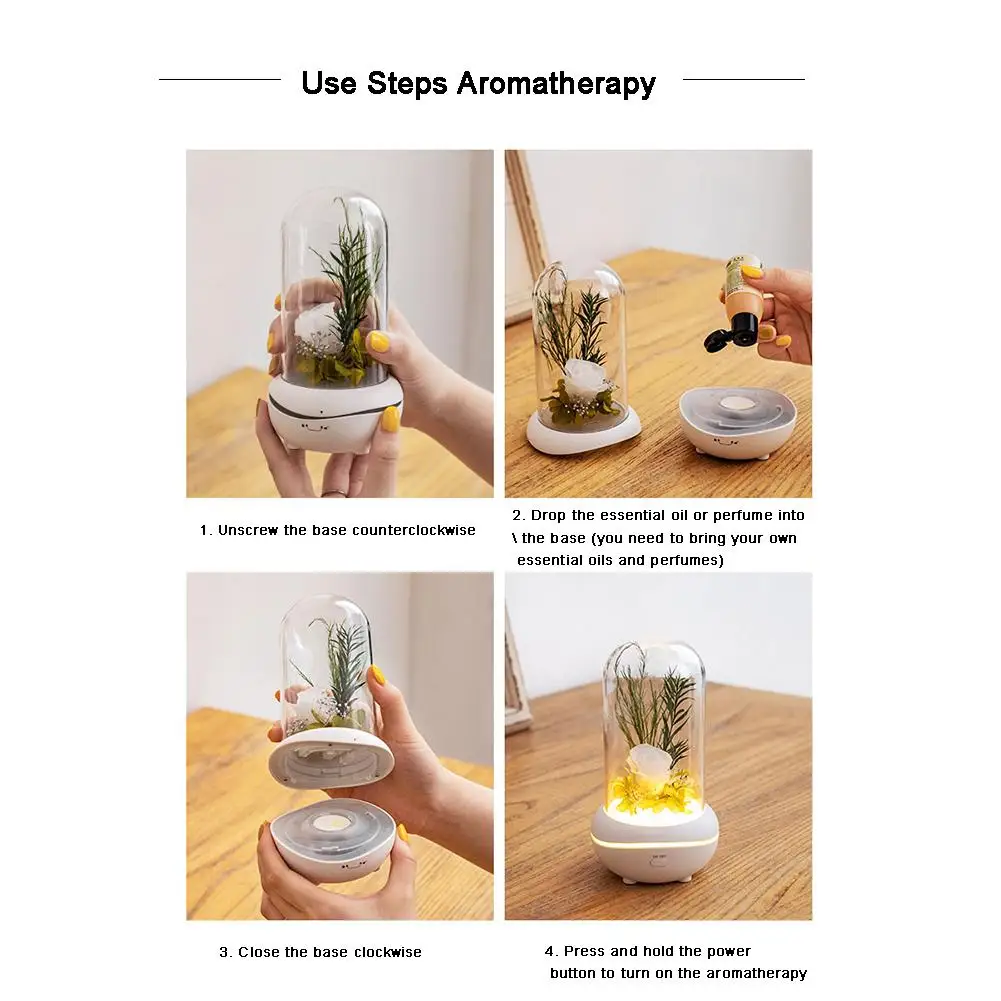 Use Steps Aromatherapy

1. Unscrew the base counterclockwise

2. Drop the essential oil or perfume into \ the base (you need to bring your own essential oils and perfumes)

3. Close the base clockwise

4. Press and hold the power button to turn on the aromatherapy