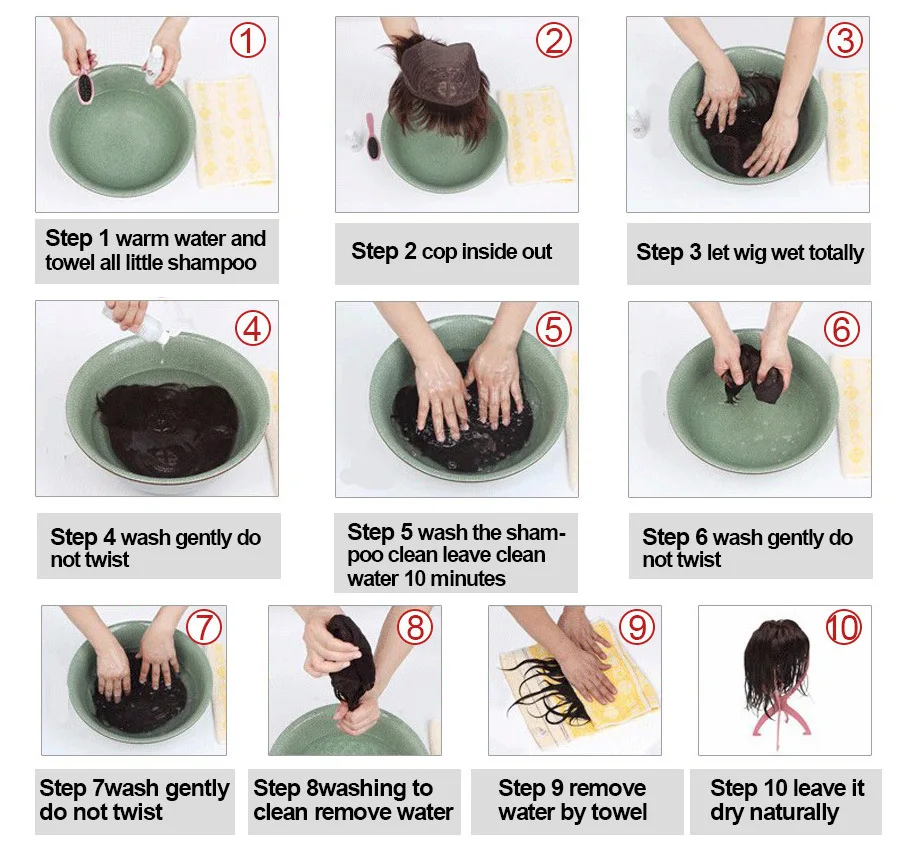 ①
Step 1 warm water and towel all little shampoo

②
Step 2 cop inside out

③
Step 3 let wig wet totally

④
Step 4 wash gently do not twist

⑤
Step 5 wash the shampoo clean leave clean water 10 minutes

⑥
Step 6 wash gently do not twist

⑦
Step 7wash gently do not twist

⑧
Step 8washing to clean remove water

⑨
Step 9 remove water by towel

⑩
Step 10 leave it dry naturally