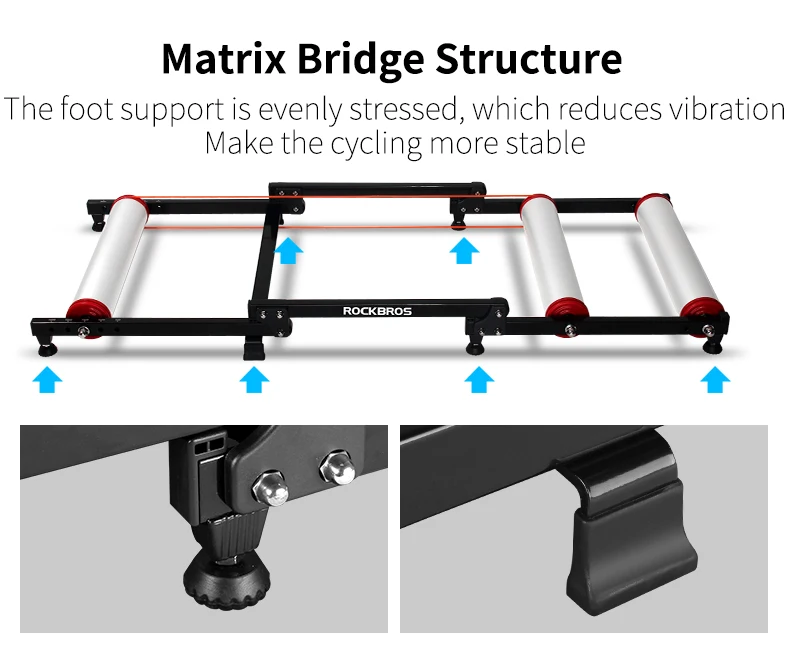 Matrix Bridge Structure

The foot support is evenly stressed, which reduces vibration
Make the cycling more stable

ROCKBROS