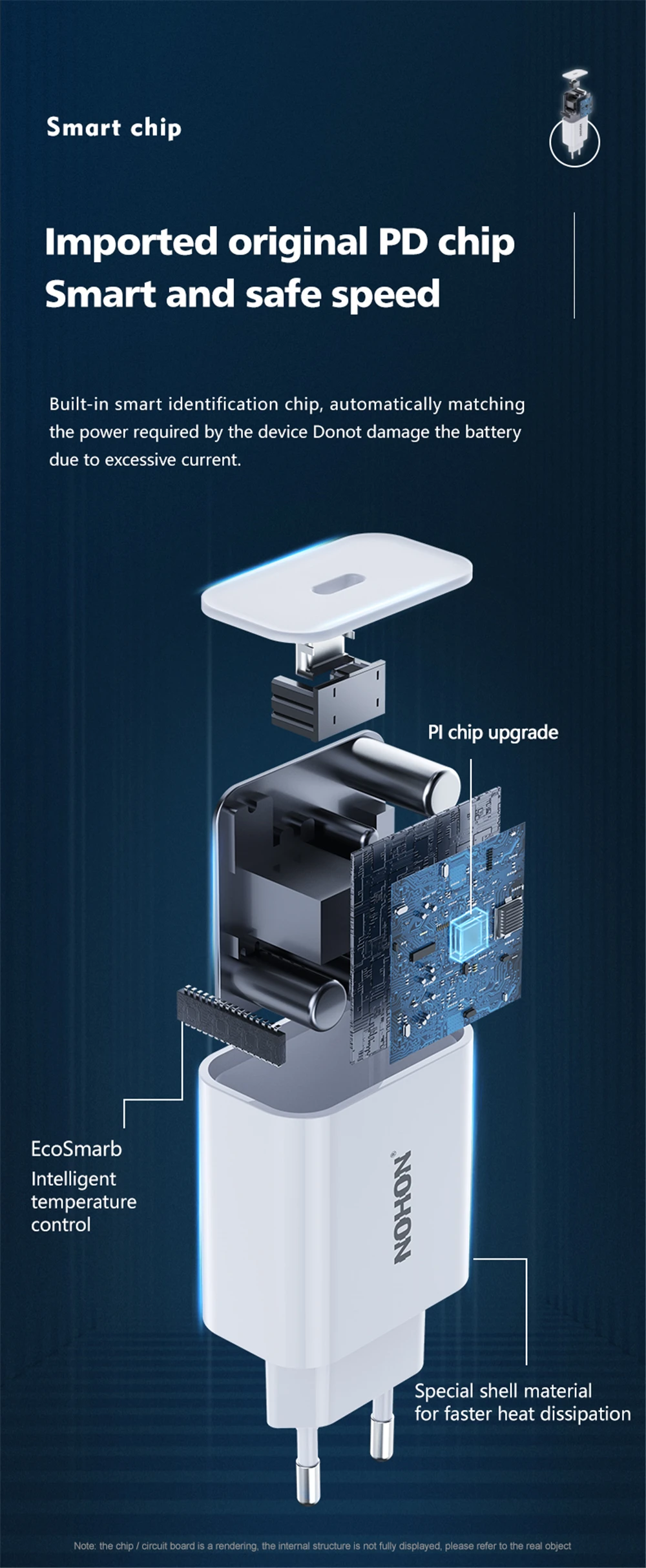 Smart chip

Imported original PD chip
Smart and safe speed

Built-in smart identification chip, automatically matching the power required by the device Donot damage the battery due to excessive current.

PI chip upgrade

EcoSmarb
Intelligent temperature control

NOHON

Special shell material for faster heat dissipation

Note: the chip / circuit board is a rendering, the internal structure is not fully displayed, please refer to the real object