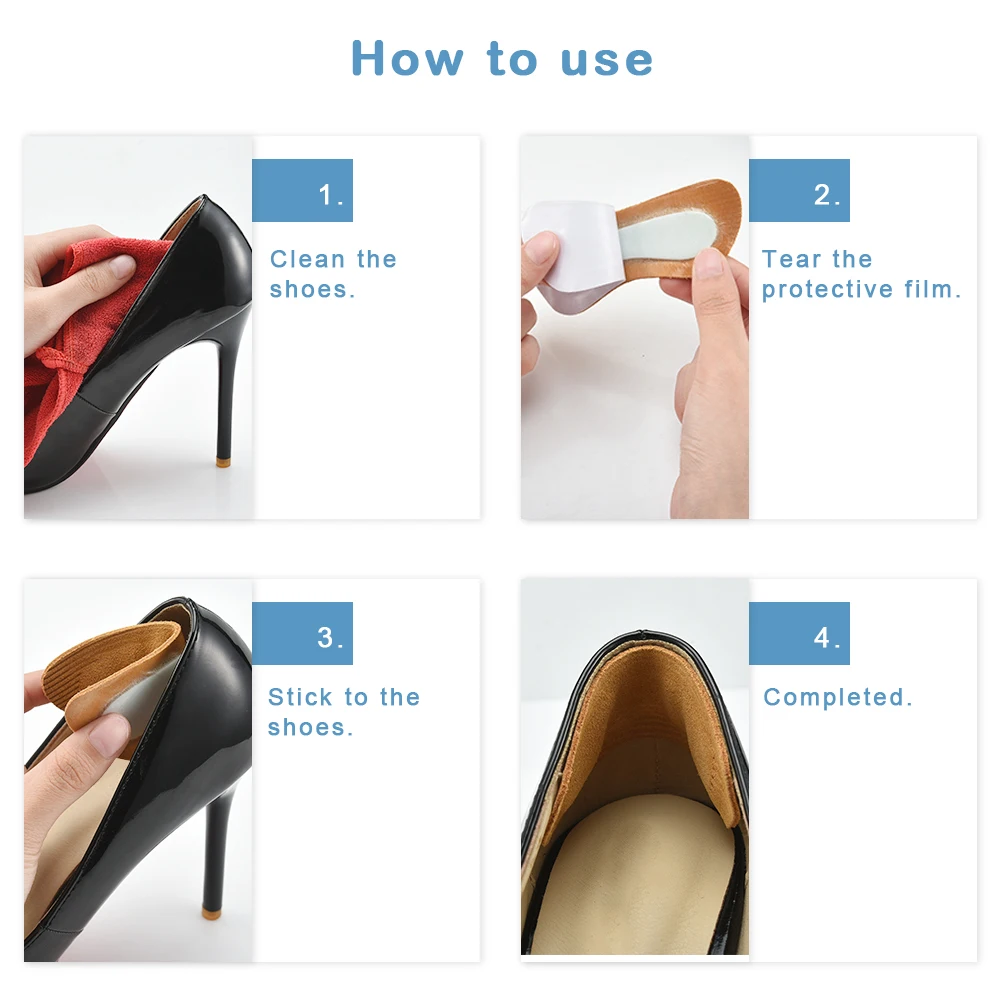 How to use

1.

Clean the shoes.

2.

Tear the protective film.

3.

Stick to the shoes.

4.

Completed.