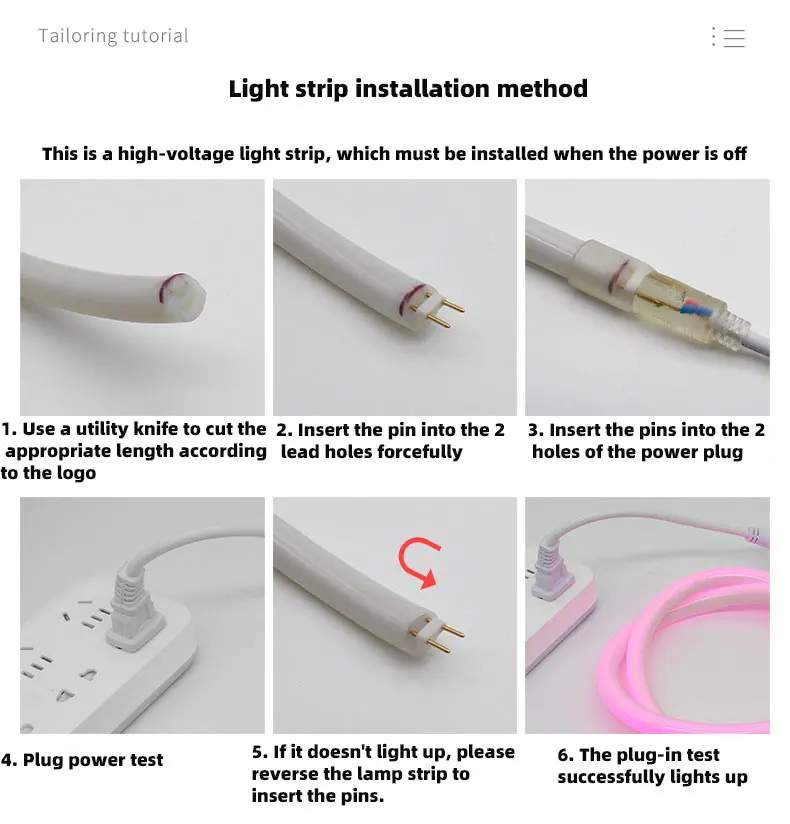 Tailoring tutorial

Light strip installation method

This is a high-voltage light strip, which must be installed when the power is off

1. Use a utility knife to cut the appropriate length according to the logo

2. Insert the pin into the 2 lead holes forcefully

3. Insert the pins into the 2 holes of the power plug

4. Plug power test

5. If it doesn't light up, please reverse the lamp strip to insert the pins.

6. The plug-in test successfully lights up