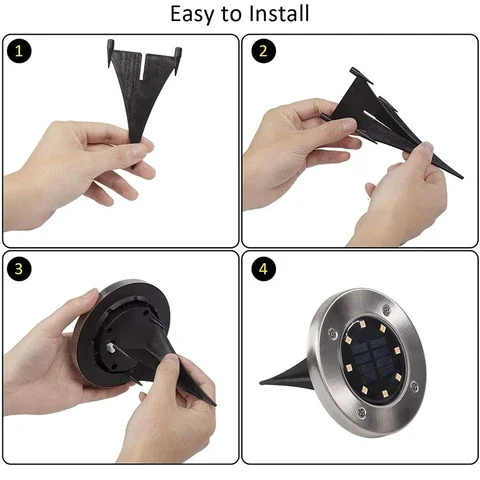 Easy to Install

1

2

3

4