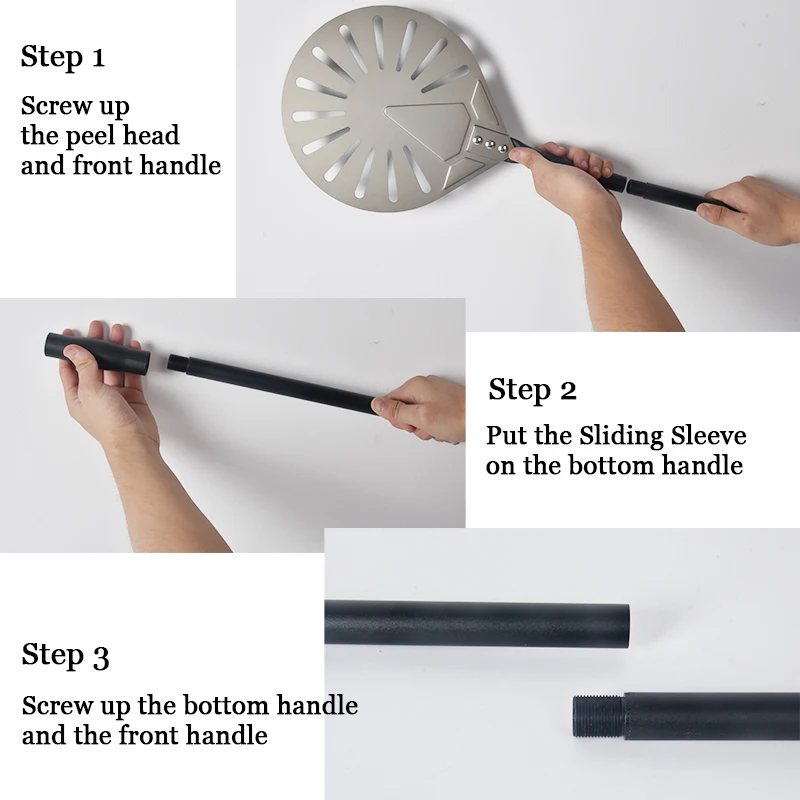 Step 1

Screw up the peel head and front handle

Step 2

Put the Sliding Sleeve on the bottom handle

Step 3

Screw up the bottom handle and the front handle