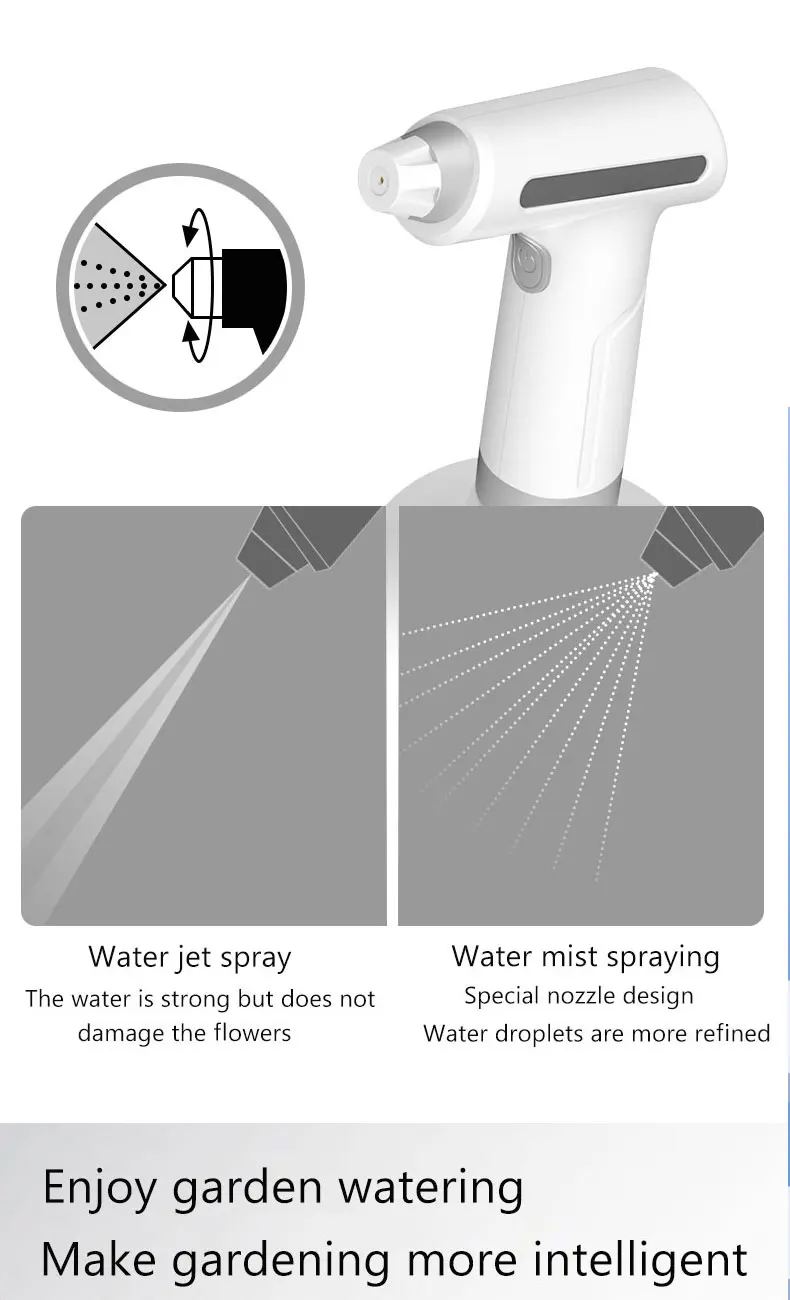 Water jet spray
The water is strong but does not damage the flowers

Water mist spraying
Special nozzle design
Water droplets are more refined

Enjoy garden watering
Make gardening more intelligent