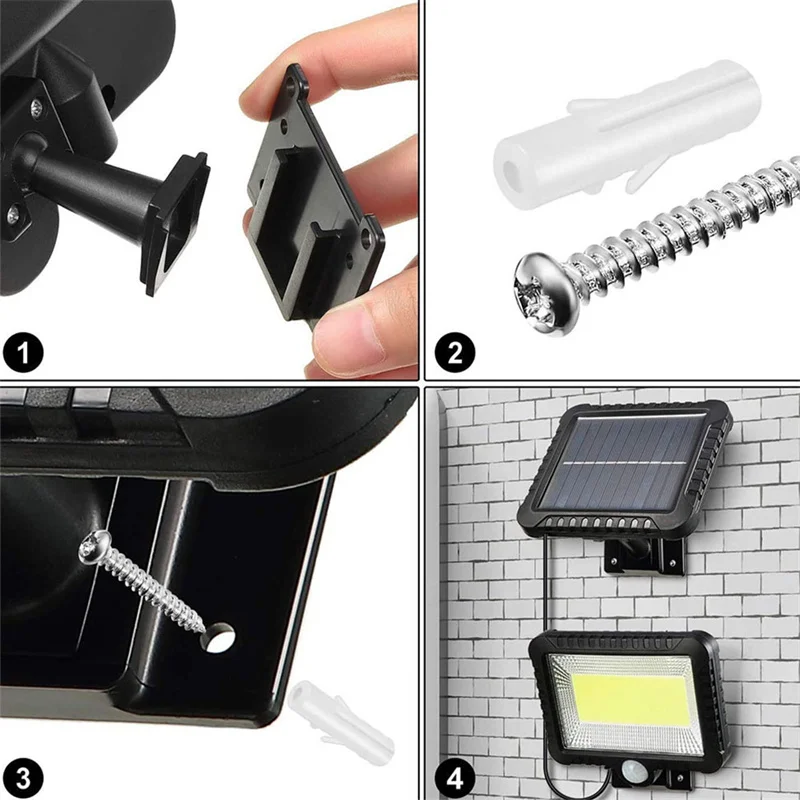 1

2

3

4