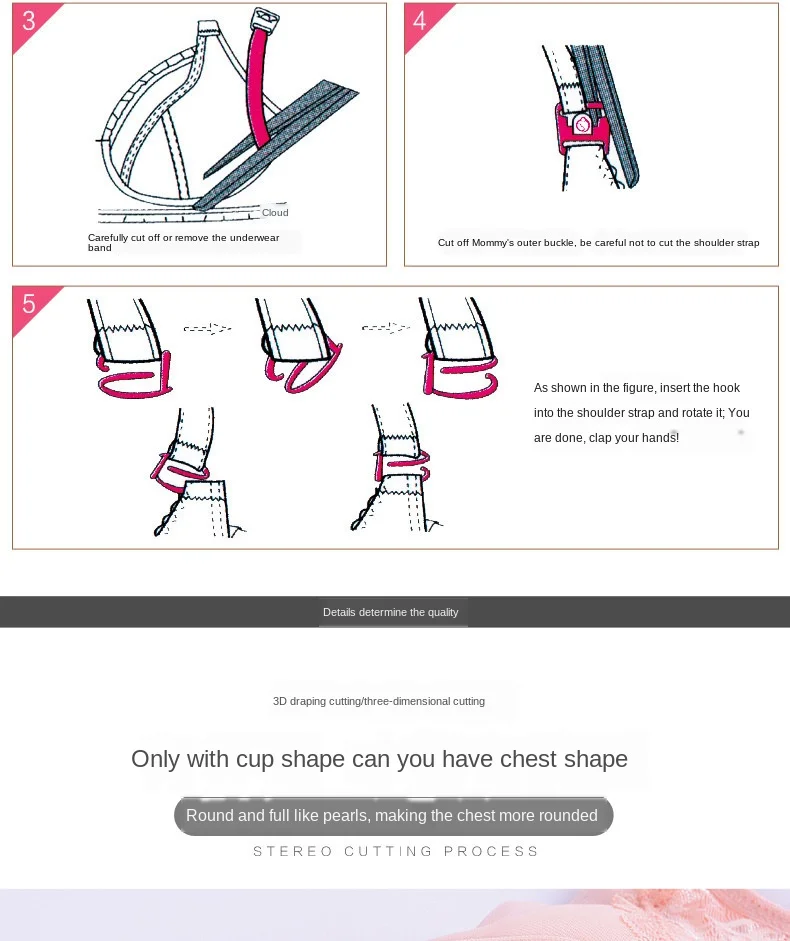 3

Cloud

Carefully cut off or remove the underwear band

4

Cut off Mommy's outer buckle, be careful not to cut the shoulder strap

5

As shown in the figure, insert the hook into the shoulder strap and rotate it; You are done, clap your hands!

Details determine the quality

3D draping cutting/three-dimensional cutting

Only with cup shape can you have chest shape

Round and full like pearls, making the chest more rounded

STEREO CUTTING PROCESS