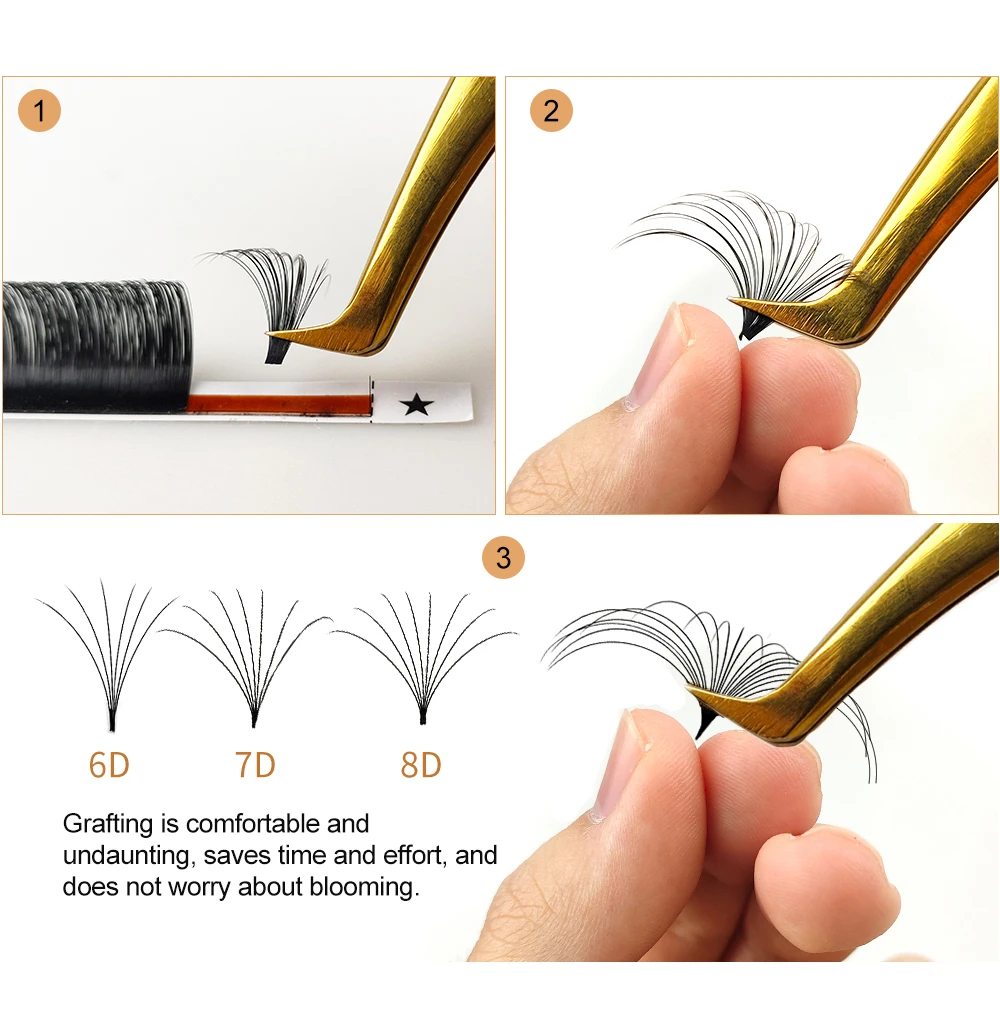 1

2

3

6D

7D

8D

Grafting is comfortable and undaunting, saves time and effort, and does not worry about blooming.