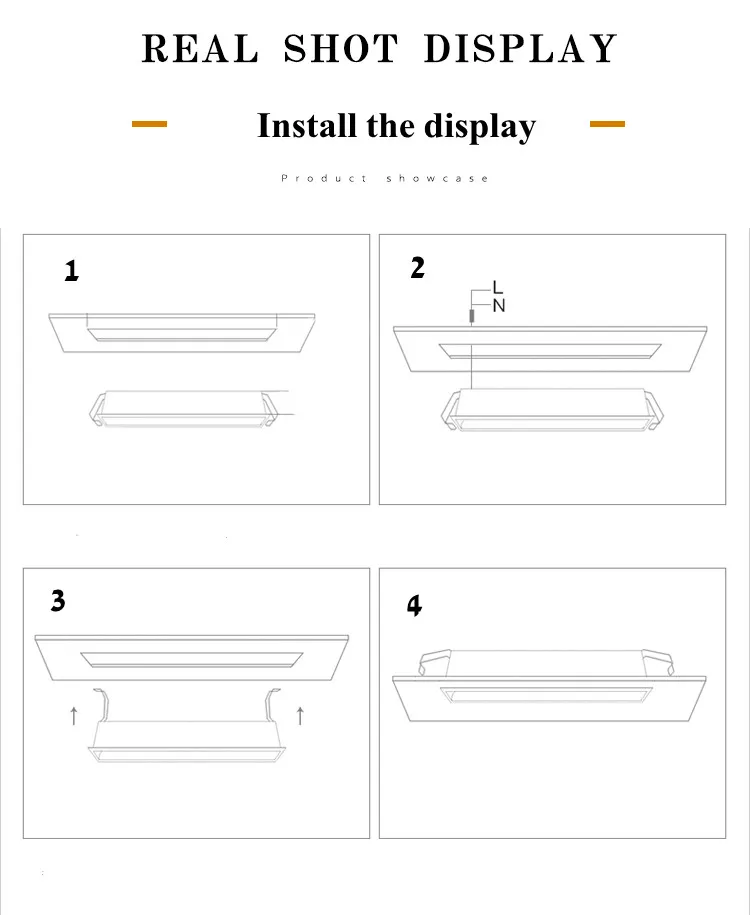 REAL SHOT DISPLAY

Install the display

Product showcase

1

2

L
N

3

4