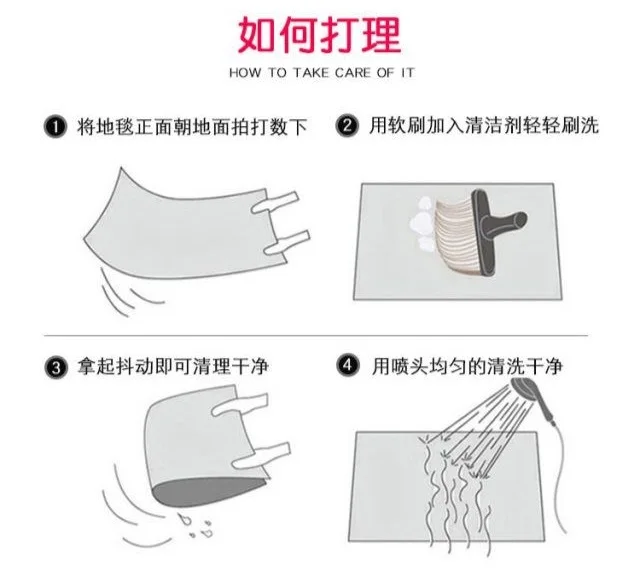 如何打理

HOW TO TAKE CARE OF IT

1 将地毯正面朝地面拍打数下

2 用软刷加入清洁剂轻轻刷洗

3 拿起抖动即可清理干净

4 用喷头均匀的清洗干净