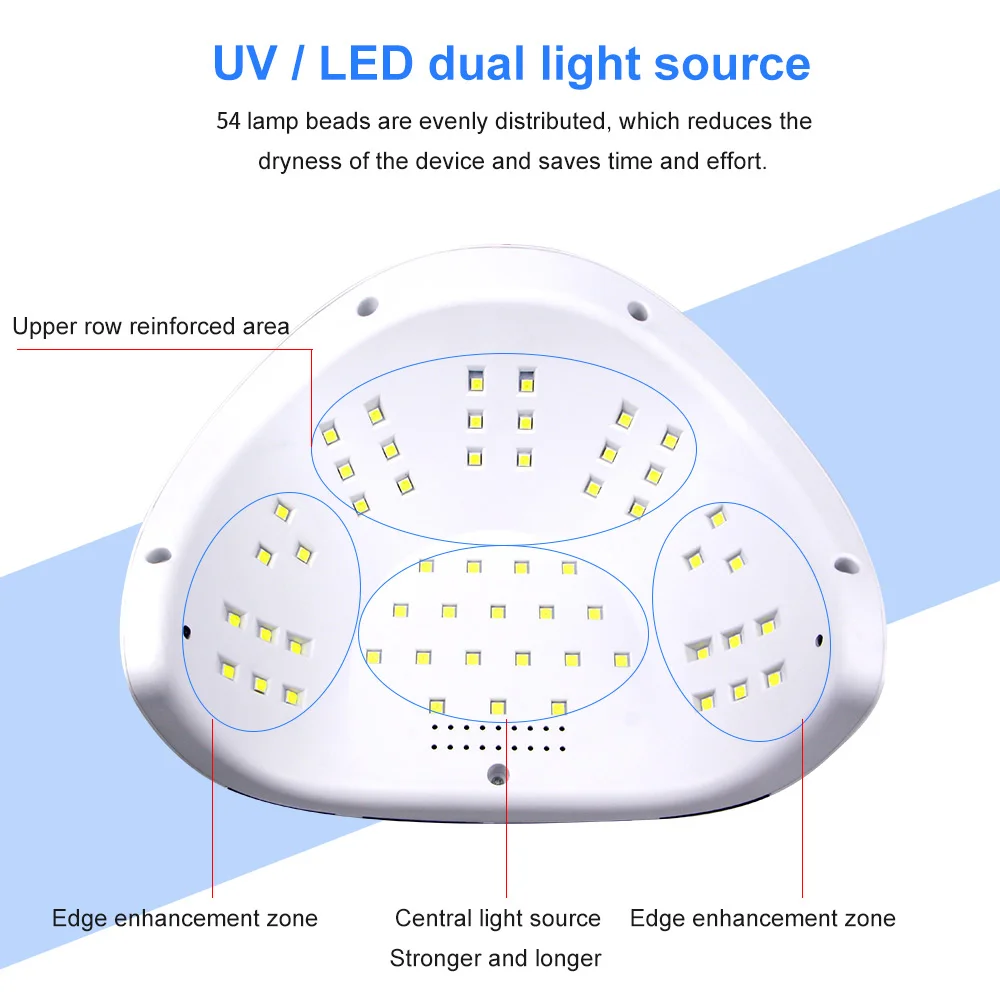 UV / LED dual light source

54 lamp beads are evenly distributed, which reduces the dryness of the device and saves time and effort.

Upper row reinforced area

Edge enhancement zone

Central light source
Stronger and longer

Edge enhancement zone