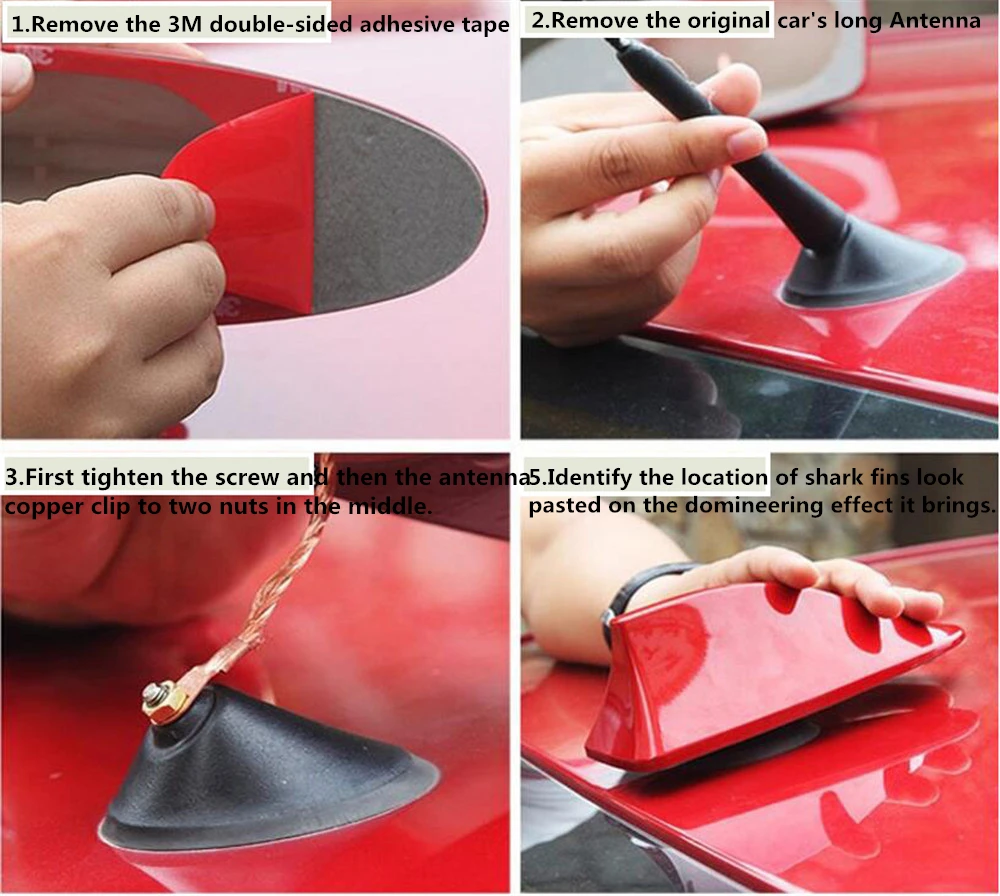 1.Remove the 3M double-sided adhesive tape

2.Remove the original car's long Antenna

3.First tighten the screw and then the antenna copper clip to two nuts in the middle.

5.Identify the location of shark fins look pasted on the domineering effect it brings.