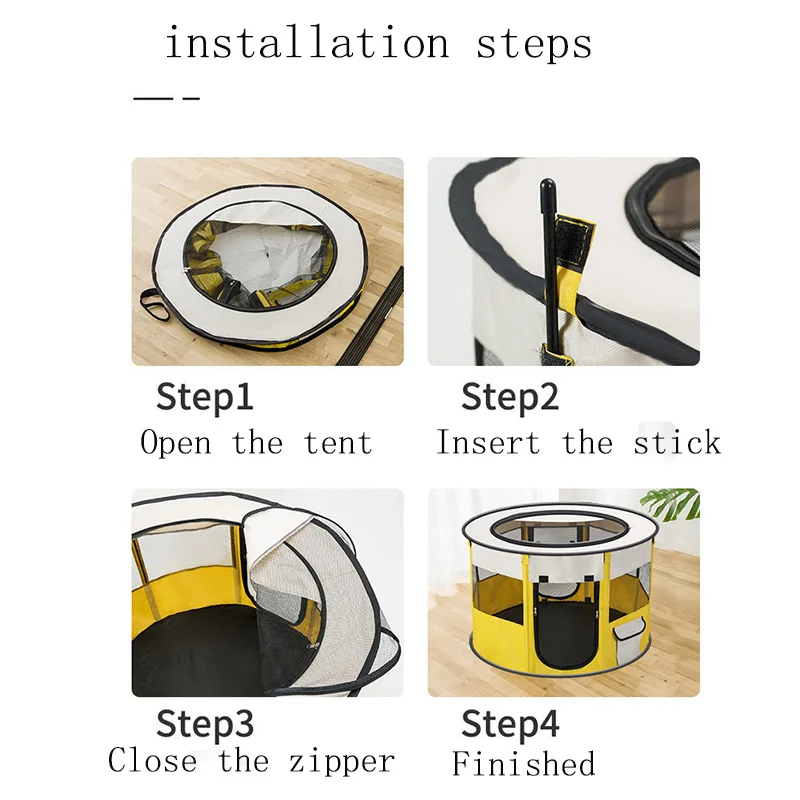 installation steps

—-

Step1
Open the tent

Step2
Insert the stick

Step3
Close the zipper

Step4
Finished