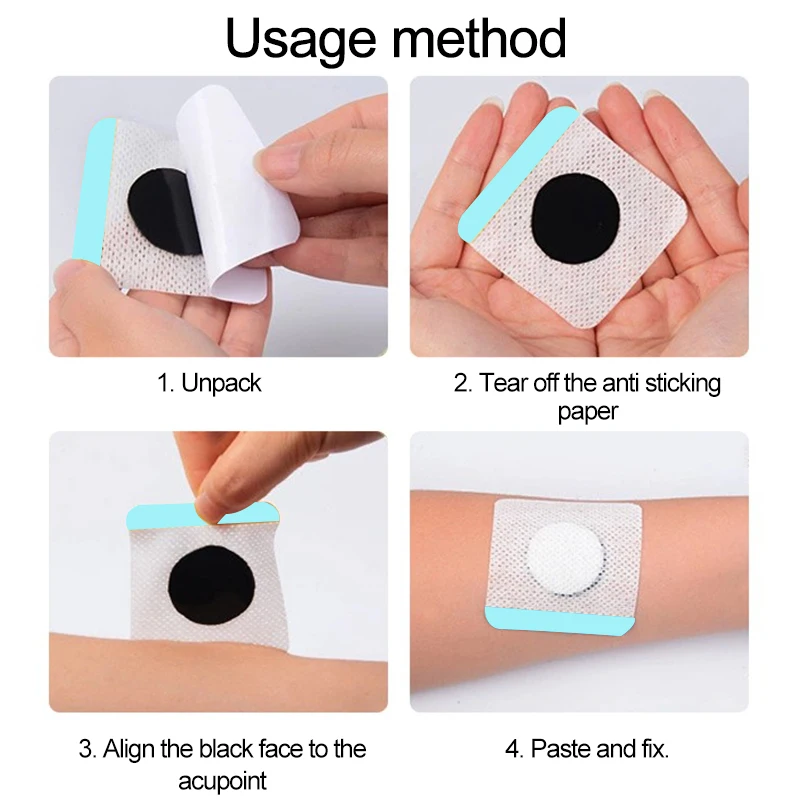 Usage method

1. Unpack

2. Tear off the anti sticking paper

3. Align the black face to the acupoint

4. Paste and fix.