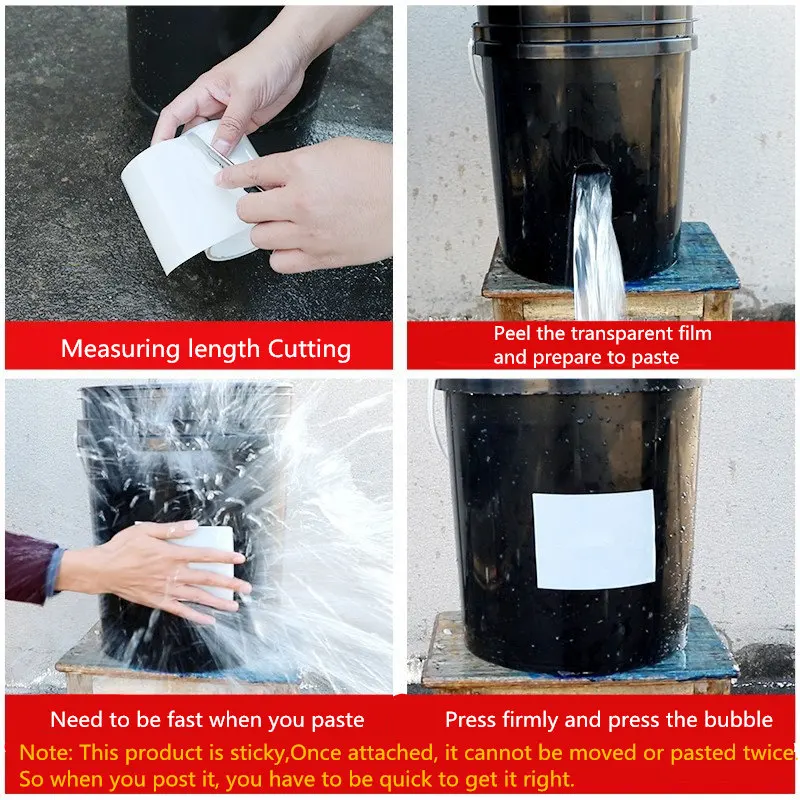 Measuring length Cutting

Peel the transparent film and prepare to paste

Need to be fast when you paste

Press firmly and press the bubble

Note: This product is sticky,Once attached, it cannot be moved or pasted twice.
So when you post it, you have to be quick to get it right.