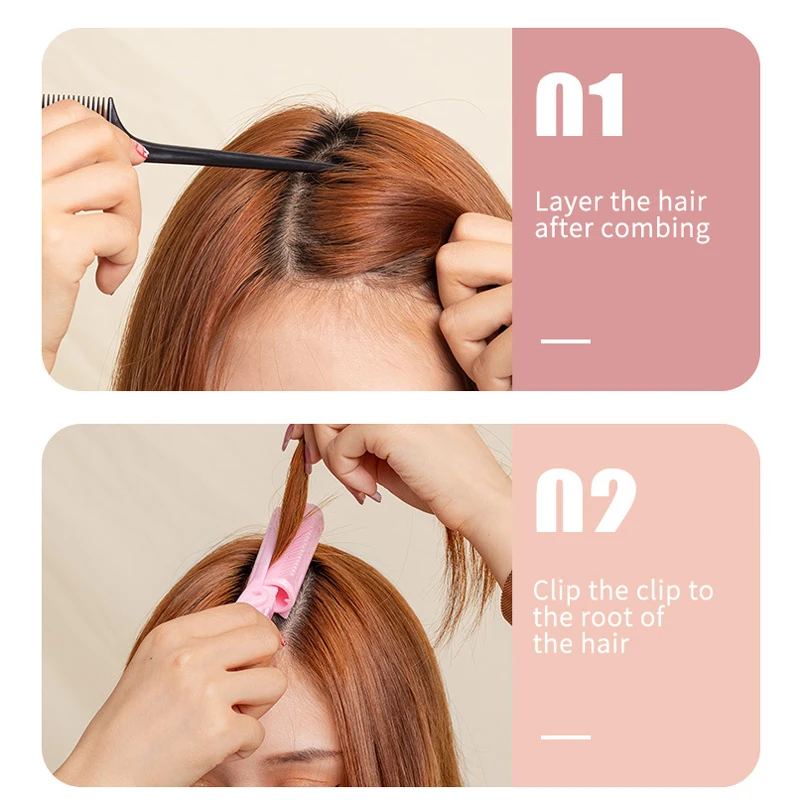 01

Layer the hair after combing

02

Clip the clip to the root of the hair