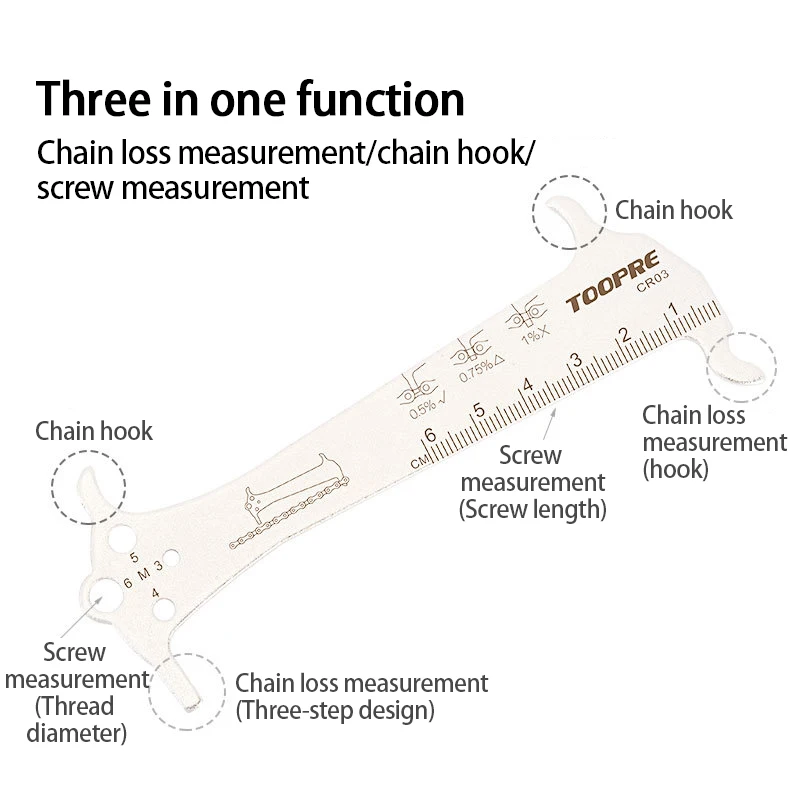 Three in one function

Chain loss measurement/chain hook/ screw measurement

Chain hook

TOOPRE
CR03

1%X
0.75%△
0.5%√

1 2 3 4 5 6
CM

Chain loss measurement (hook)

Screw measurement (Screw length)

Chain hook

5
6 M 3
4

Screw measurement (Thread diameter)

Chain loss measurement (Three-step design)