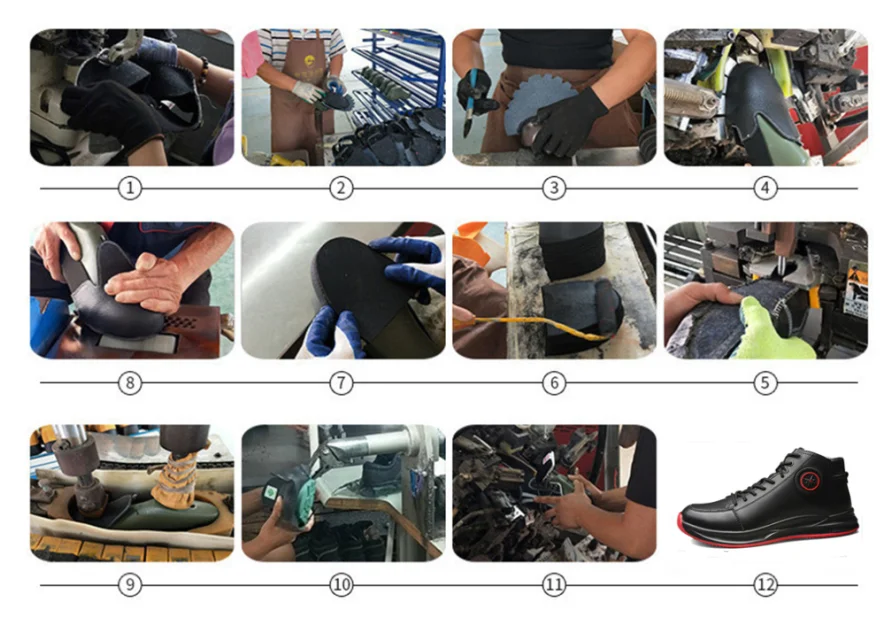 1
2
3
4

8
7
6
5

9
10
11
12