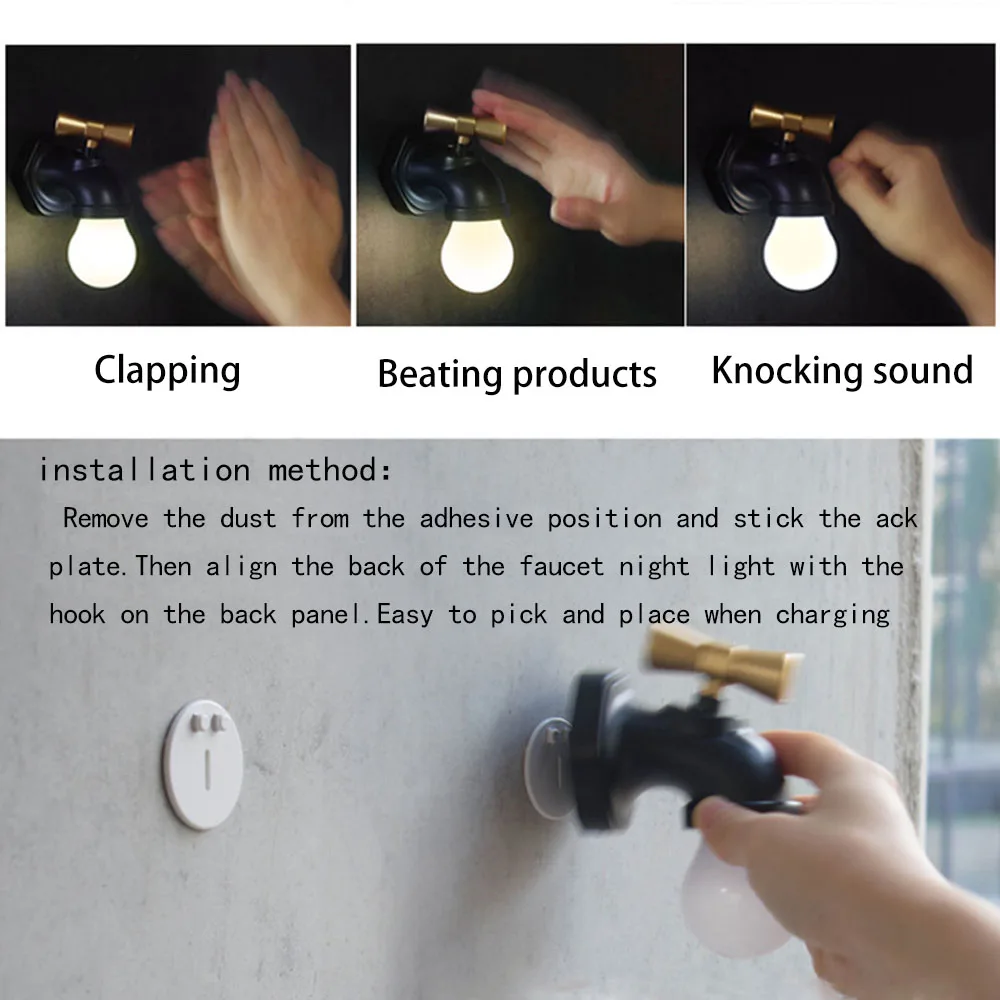 Clapping

Beating products

Knocking sound

installation method:

Remove the dust from the adhesive position and stick the ack plate.Then align the back of the faucet night light with the hook on the back panel.Easy to pick and place when charging