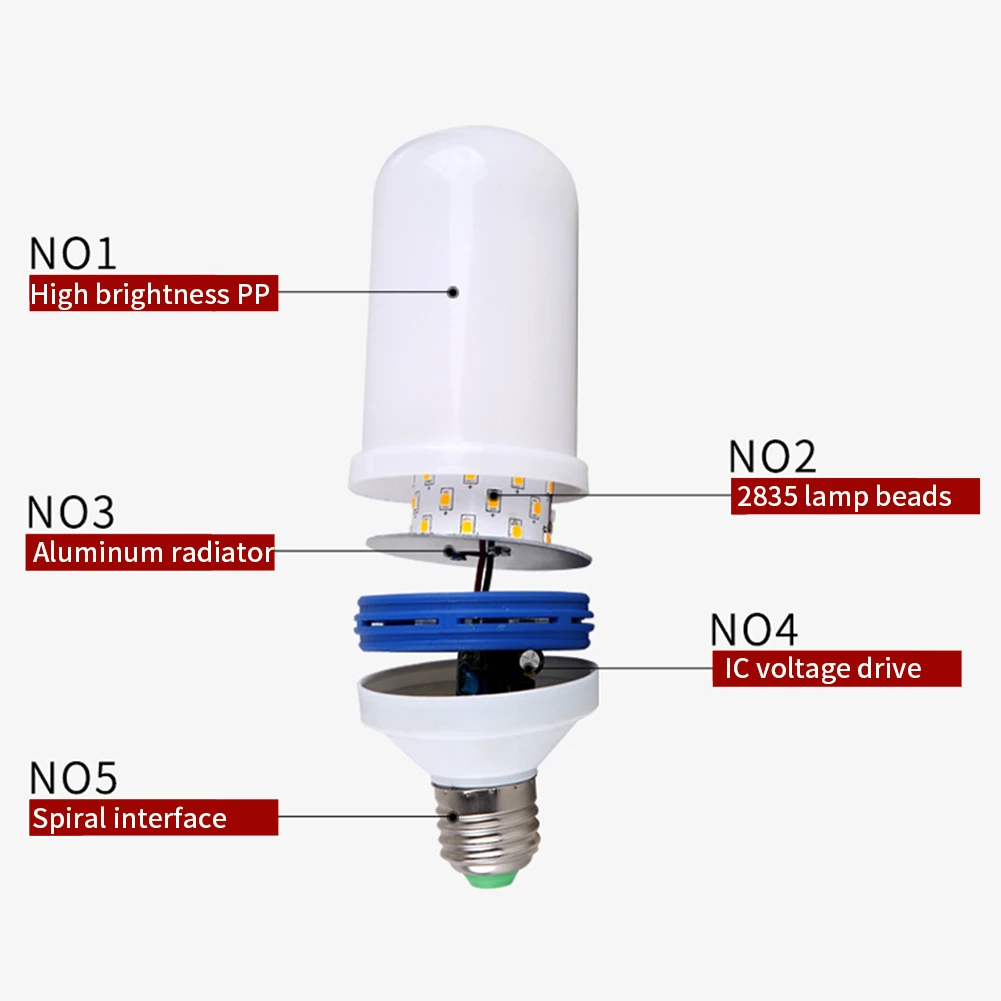 NO1
High brightness PP

NO2
2835 lamp beads

NO3
Aluminum radiator

NO4
IC voltage drive

NO5
Spiral interface