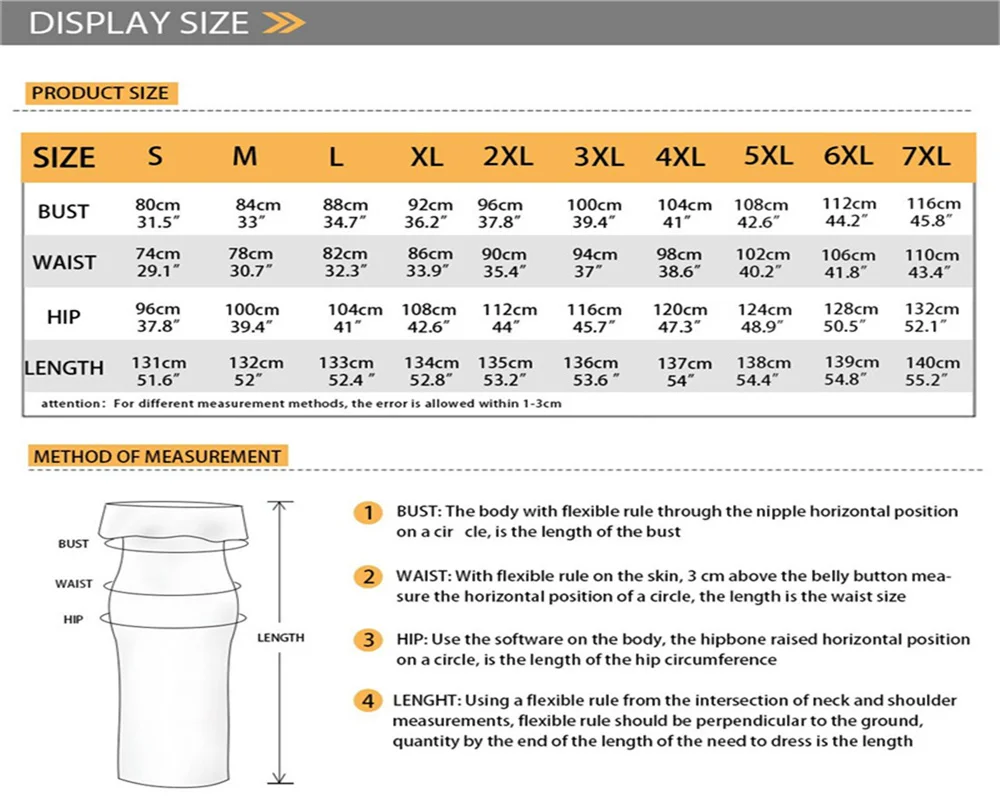 DISPLAY SIZE

PRODUCT SIZE

| SIZE | S | M | L | XL | 2XL | 3XL | 4XL | 5XL | 6XL | 7XL |
|---|---|---|---|---|---|---|---|---|---|---|
| BUST | 80cm 31.5″ | 84cm 33″ | 88cm 34.7″ | 92cm 36.2″ | 96cm 37.8″ | 100cm 39.4″ | 104cm 41″ | 108cm 42.6″ | 112cm 44.2″ | 116cm 45.8″ |
| WAIST | 74cm 29.1″ | 78cm 30.7″ | 82cm 32.3″ | 86cm 33.9″ | 90cm 35.4″ | 94cm 37″ | 98cm 38.6″ | 102cm 40.2″ | 106cm 41.8″ | 110cm 43.4″ |
| HIP | 96cm 37.8″ | 100cm 39.4″ | 104cm 41″ | 108cm 42.6″ | 112cm 44″ | 116cm 45.7″ | 120cm 47.3″ | 124cm 48.9″ | 128cm 50.5″ | 132cm 52.1″ |
| LENGTH | 131cm 51.6″ | 132cm 52″ | 133cm 52.4″ | 134cm 52.8″ | 135cm 53.2″ | 136cm 53.6″ | 137cm 54″ | 138cm 54.4″ | 139cm 54.8″ | 140cm 55.2″ |

attention: For different measurement methods, the error is allowed within 1-3cm

METHOD OF MEASUREMENT

BUST
WAIST
HIP
LENGTH

1 BUST: The body with flexible rule through the nipple horizontal position on a cir cle, is the length of the bust

2 WAIST: With flexible rule on the skin, 3 cm above the belly button measure the horizontal position of a circle, the length is the waist size

3 HIP: Use the software on the body, the hipbone raised horizontal position on a circle, is the length of the hip circumference

4 LENGHT: Using a flexible rule from the intersection of neck and shoulder measurements, flexible rule should be perpendicular to the ground, quantity by the end of the length of the need to dress is the length