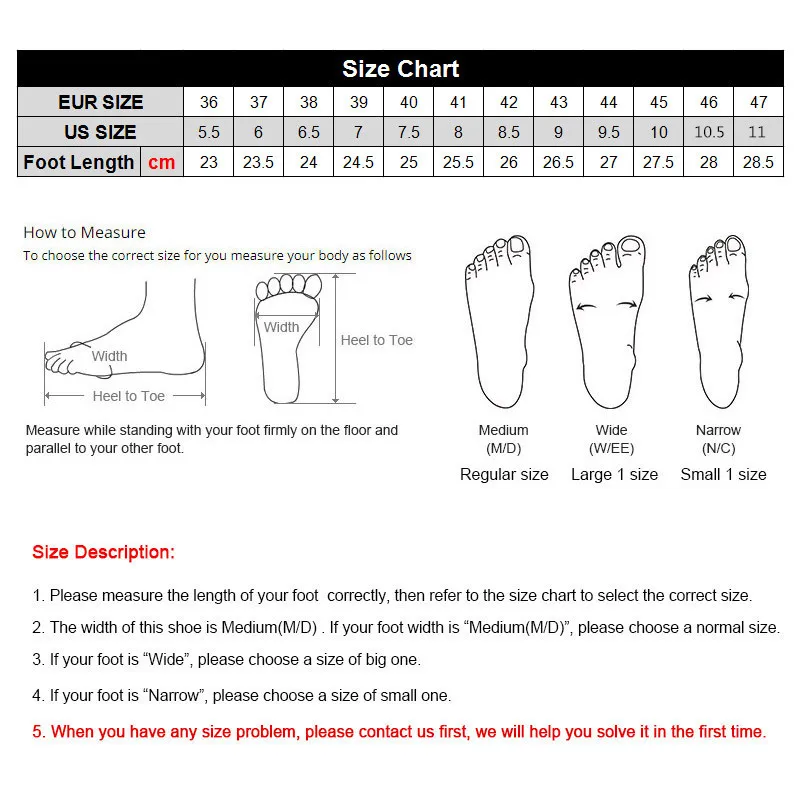 Size Chart

| EUR SIZE | 36 | 37 | 38 | 39 | 40 | 41 | 42 | 43 | 44 | 45 | 46 | 47 |
|---|---|---|---|---|---|---|---|---|---|---|---|---|
| US SIZE | 5.5 | 6 | 6.5 | 7 | 7.5 | 8 | 8.5 | 9 | 9.5 | 10 | 10.5 | 11 |
| Foot Length cm | 23 | 23.5 | 24 | 24.5 | 25 | 25.5 | 26 | 26.5 | 27 | 27.5 | 28 | 28.5 |

How to Measure
To choose the correct size for you measure your body as follows

Width
Heel to Toe
Width
Heel to Toe

Measure while standing with your foot firmly on the floor and parallel to your other foot.

Medium
(M/D)
Regular size

Wide
(W/EE)
Large 1 size

Narrow
(N/C)
Small 1 size

Size Description:

1. Please measure the length of your foot correctly, then refer to the size chart to select the correct size.

2. The width of this shoe is Medium(M/D) . If your foot width is “Medium(M/D)”, please choose a normal size.

3. If your foot is “Wide”, please choose a size of big one.

4. If your foot is “Narrow”, please choose a size of small one.

5. When you have any size problem, please contact us first, we will help you solve it in the first time.