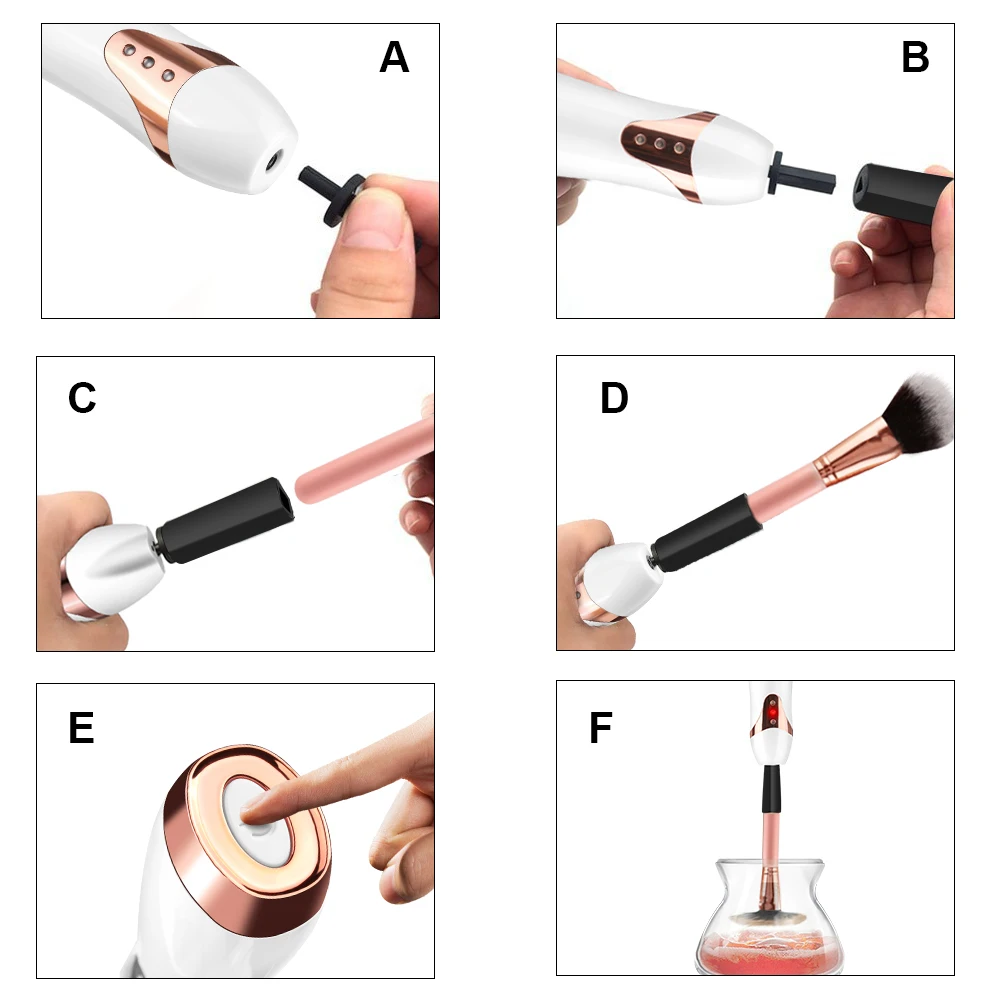 A

B

C

D

E

F