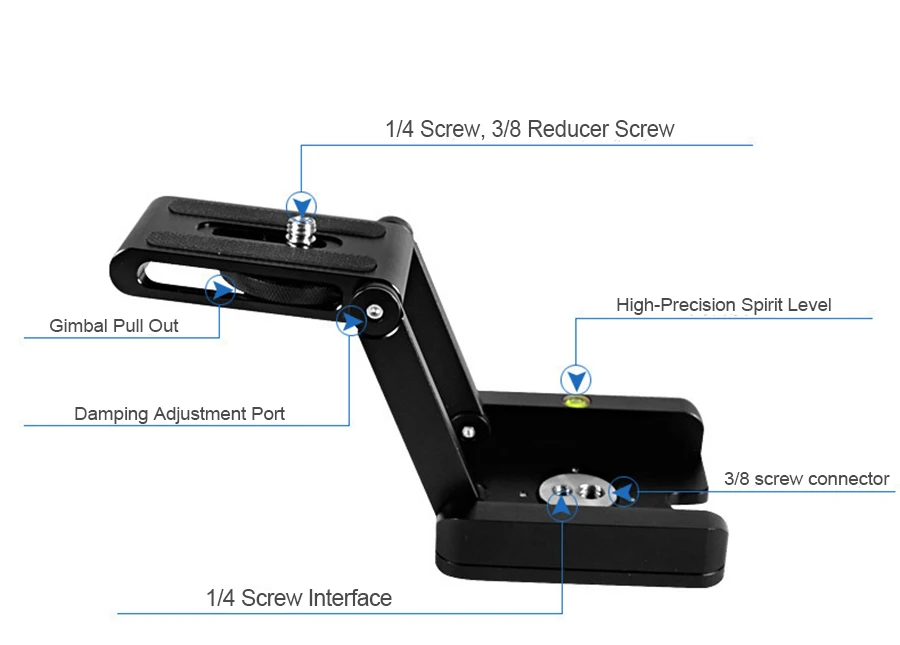 1/4 Screw, 3/8 Reducer Screw

Gimbal Pull Out

High-Precision Spirit Level

Damping Adjustment Port

3/8 screw connector

1/4 Screw Interface