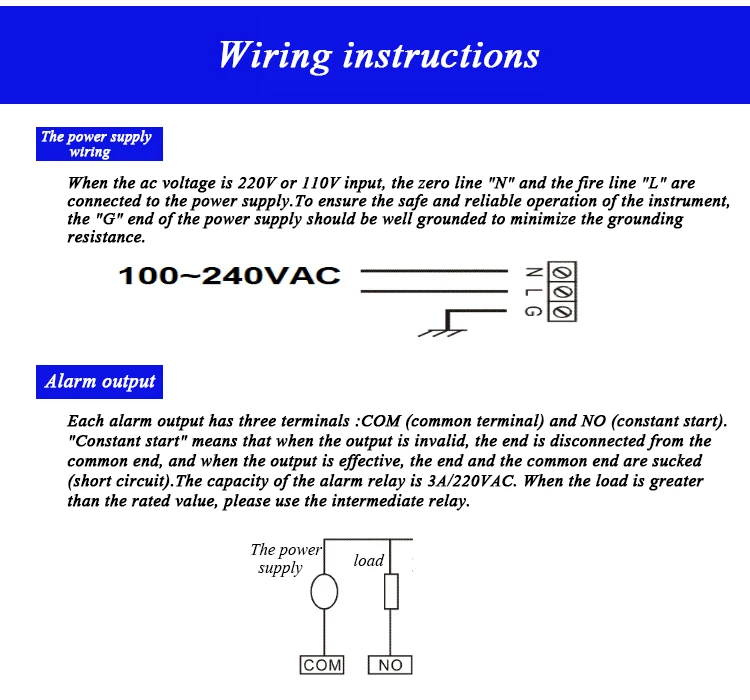 Wiring instructions

The power supply wiring

When the ac voltage is 220V or 110V input, the zero line "N" and the fire line "L" are connected to the power supply.To ensure the safe and reliable operation of the instrument, the "G" end of the power supply should be well grounded to minimize the grounding resistance.

100~240VAC

N
L
G

Alarm output

Each alarm output has three terminals :COM (common terminal) and NO (constant start). "Constant start" means that when the output is invalid, the end is disconnected from the common end, and when the output is effective, the end and the common end are sucked (short circuit).The capacity of the alarm relay is 3A/220VAC. When the load is greater than the rated value, please use the intermediate relay.

The power supply

load

COM

NO