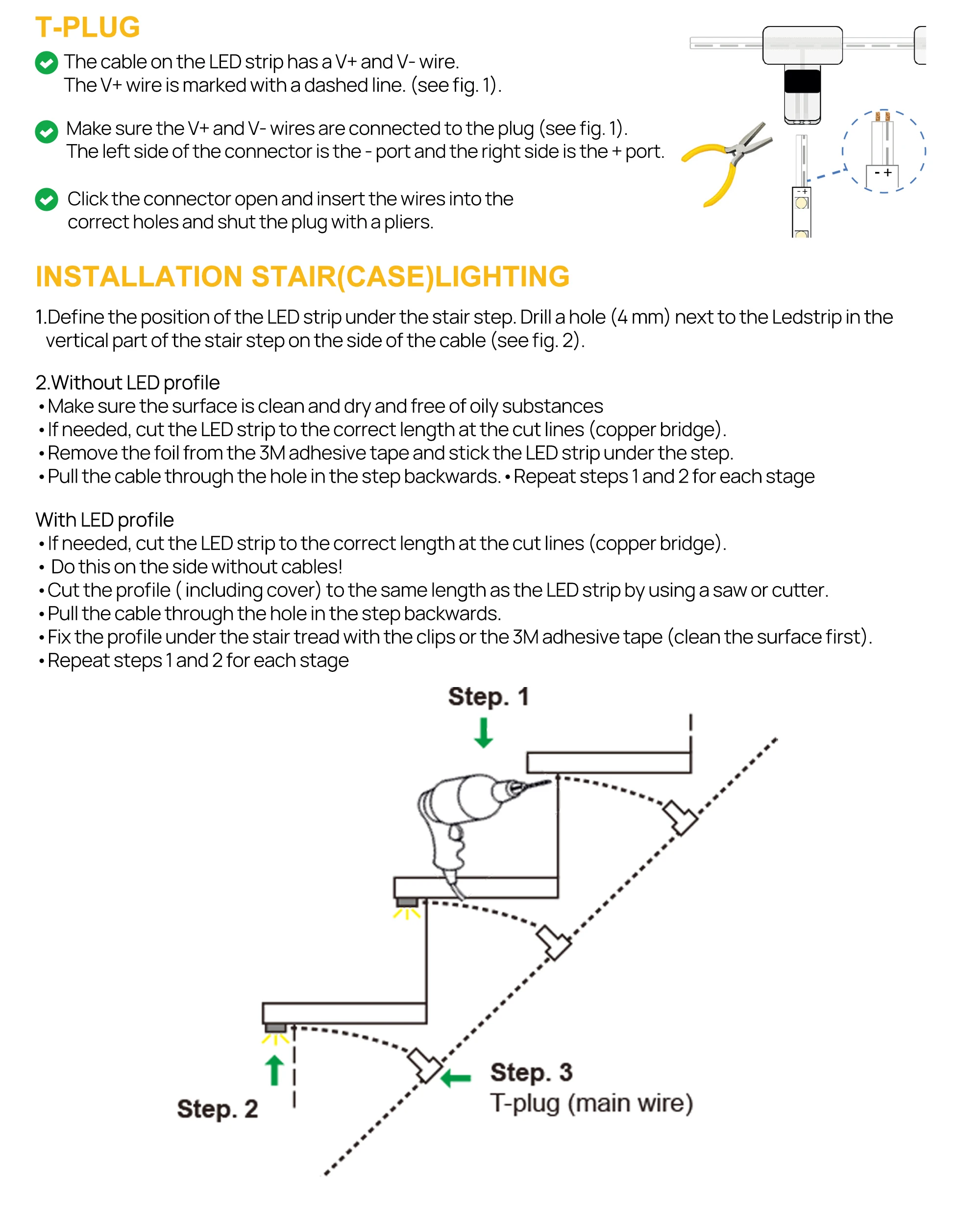 T-PLUG

The cable on the LED strip has a V+ and V- wire. The V+ wire is marked with a dashed line. (see fig. 1).

Make sure the V+ and V- wires are connected to the plug (see fig. 1). The left side of the connector is the - port and the right side is the + port.

Click the connector open and insert the wires into the correct holes and shut the plug with a pliers.

- +

- +

INSTALLATION STAIR(CASE)LIGHTING

1.Define the position of the LED strip under the stair step. Drill a hole (4 mm) next to the Ledstrip in the vertical part of the stair step on the side of the cable (see fig. 2).

2.Without LED profile
• Make sure the surface is clean and dry and free of oily substances
• If needed, cut the LED strip to the correct length at the cut lines (copper bridge).
• Remove the foil from the 3M adhesive tape and stick the LED strip under the step.
• Pull the cable through the hole in the step backwards. • Repeat steps 1 and 2 for each stage

With LED profile
• If needed, cut the LED strip to the correct length at the cut lines (copper bridge).
• Do this on the side without cables!
• Cut the profile ( including cover) to the same length as the LED strip by using a saw or cutter.
• Pull the cable through the hole in the step backwards.
• Fix the profile under the stair tread with the clips or the 3M adhesive tape (clean the surface first).
• Repeat steps 1 and 2 for each stage

Step. 1

Step. 2

Step. 3
T-plug (main wire)