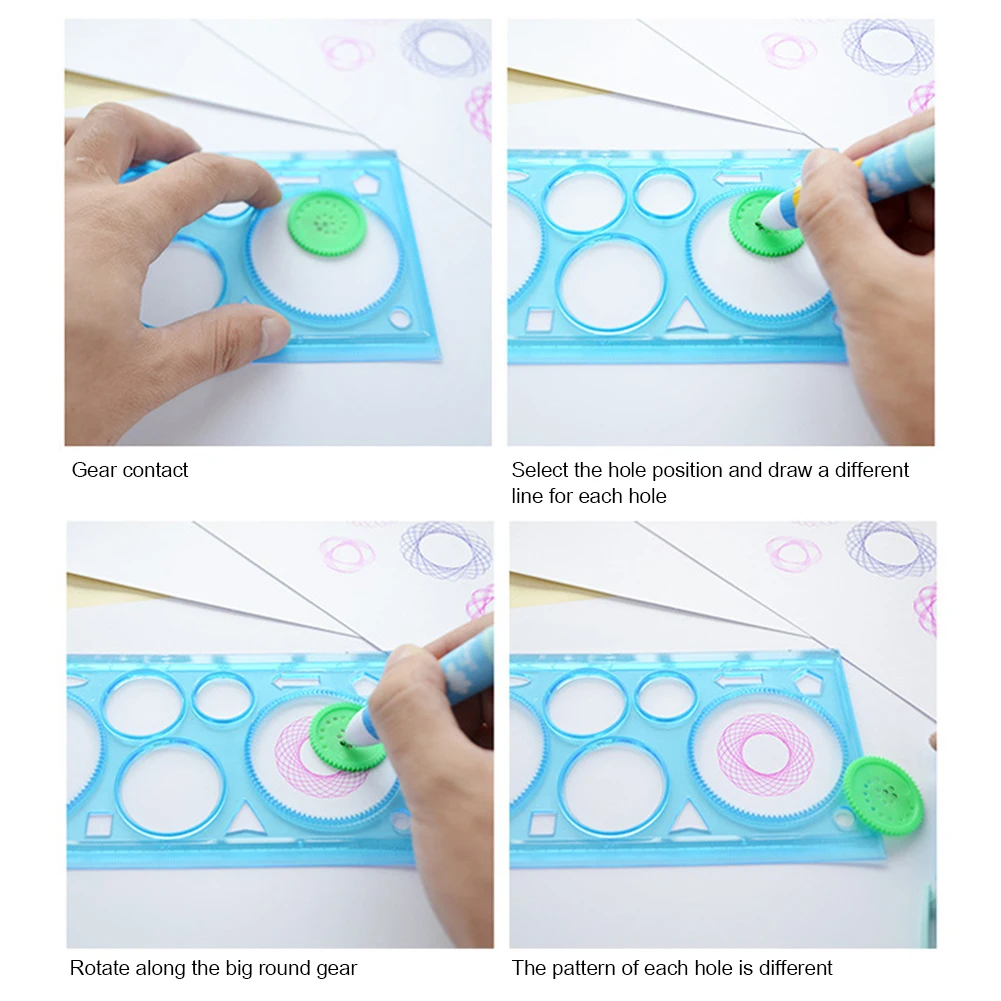 Gear contact

Select the hole position and draw a different line for each hole

Rotate along the big round gear

The pattern of each hole is different