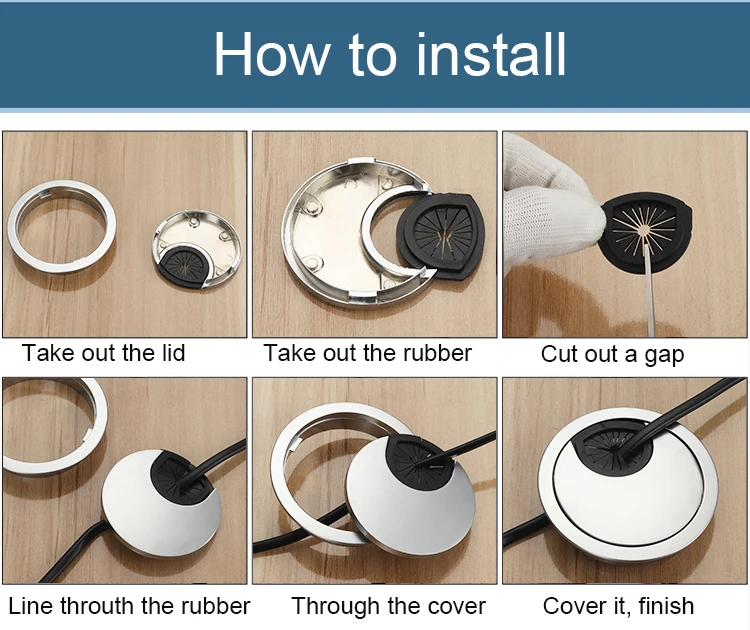 How to install

Take out the lid

Take out the rubber

Cut out a gap

Line throuth the rubber

Through the cover

Cover it, finish