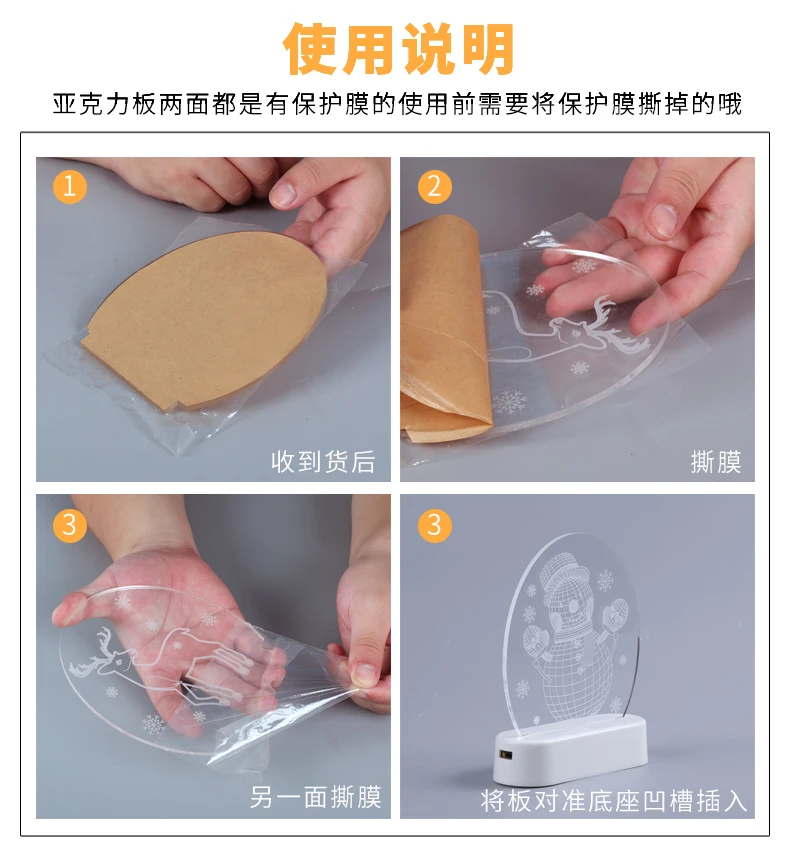 使用说明

亚克力板两面都是有保护膜的使用前需要将保护膜撕掉的哦

1

收到货后

2

撕膜

3

另一面撕膜

3

将板对准底座凹槽插入