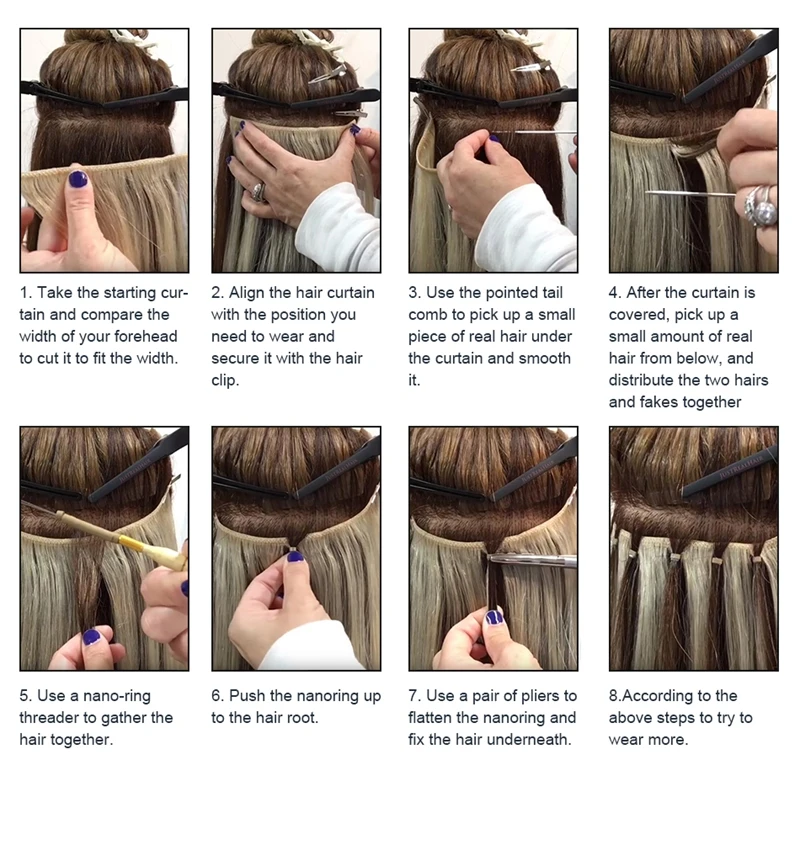 1. Take the starting curtain and compare the width of your forehead to cut it to fit the width.

2. Align the hair curtain with the position you need to wear and secure it with the hair clip.

3. Use the pointed tail comb to pick up a small piece of real hair under the curtain and smooth it.

4. After the curtain is covered, pick up a small amount of real hair from below, and distribute the two hairs and fakes together

5. Use a nano-ring threader to gather the hair together.

6. Push the nanoring up to the hair root.

7. Use a pair of pliers to flatten the nanoring and fix the hair underneath.

8.According to the above steps to try to wear more.