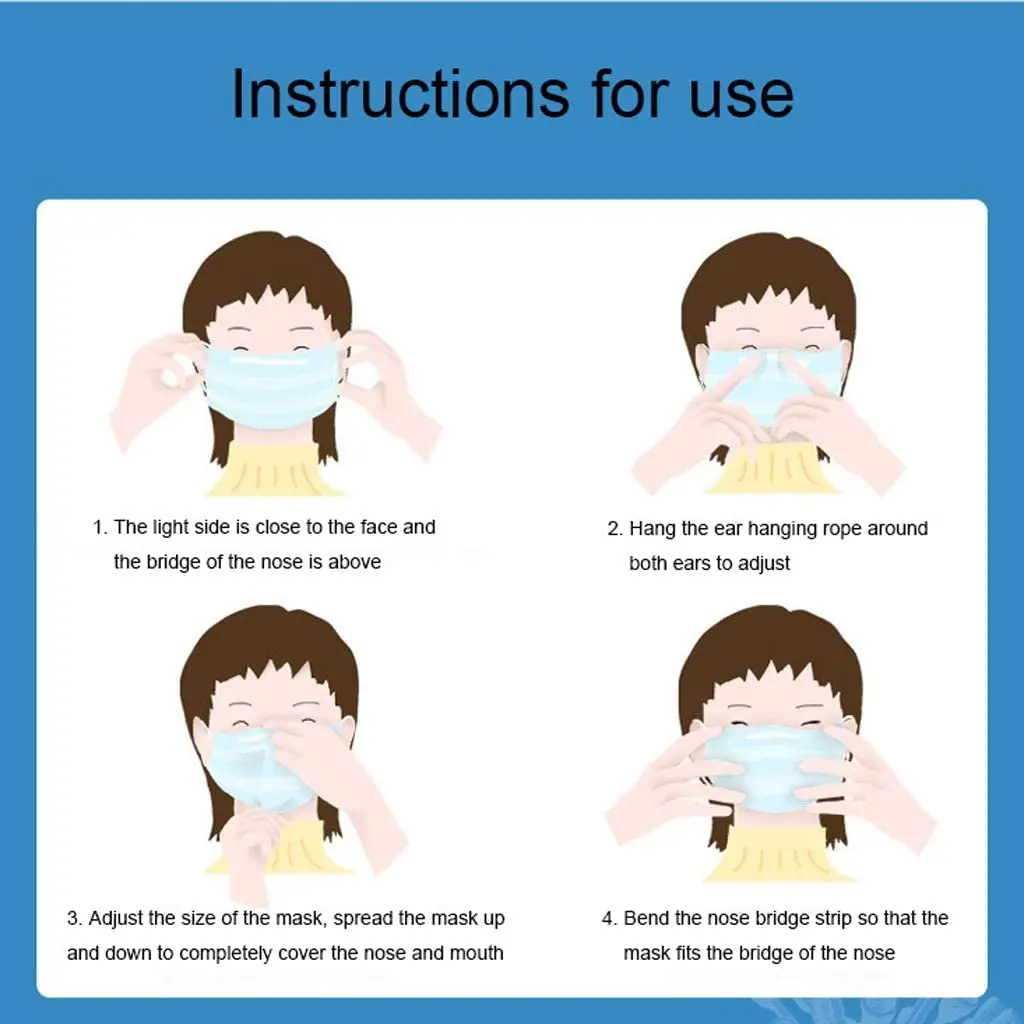 Instructions for use

1. The light side is close to the face and the bridge of the nose is above

2. Hang the ear hanging rope around both ears to adjust

3. Adjust the size of the mask, spread the mask up and down to completely cover the nose and mouth

4. Bend the nose bridge strip so that the mask fits the bridge of the nose