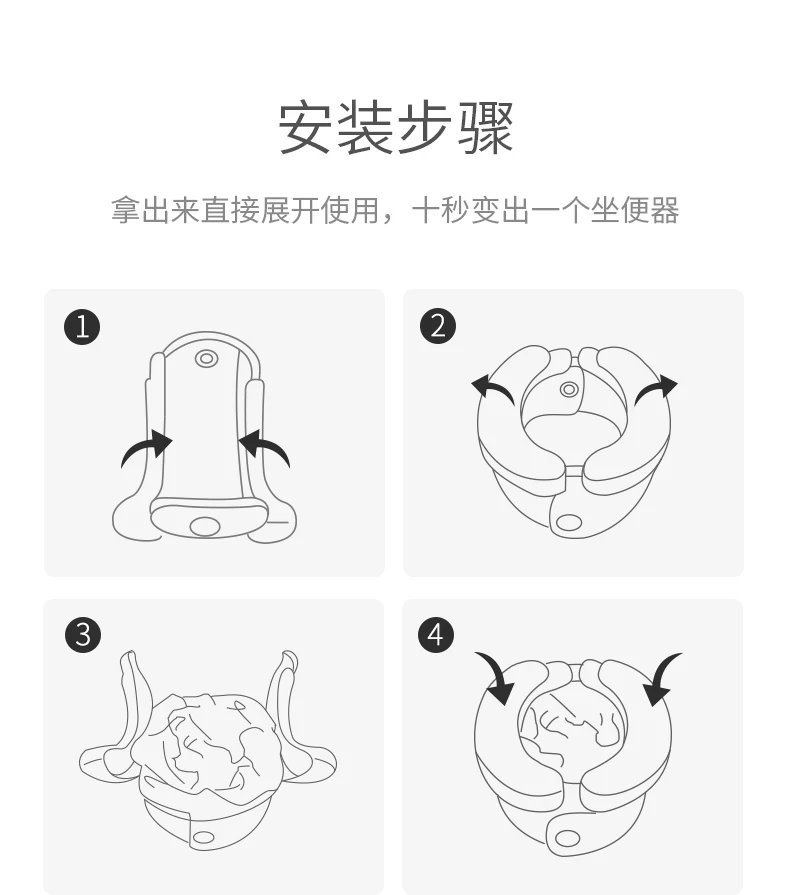 安装步骤

拿出来直接展开使用，十秒变出一个坐便器

1

2

3

4