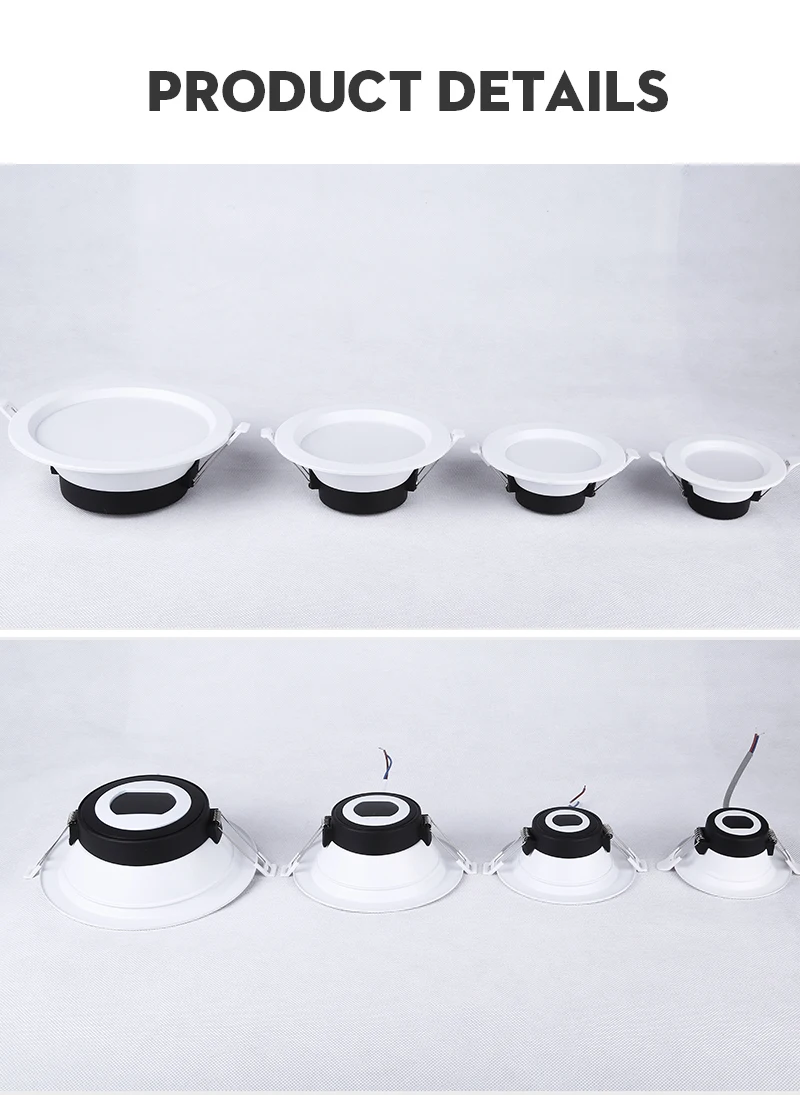 PRODUCT DETAILS