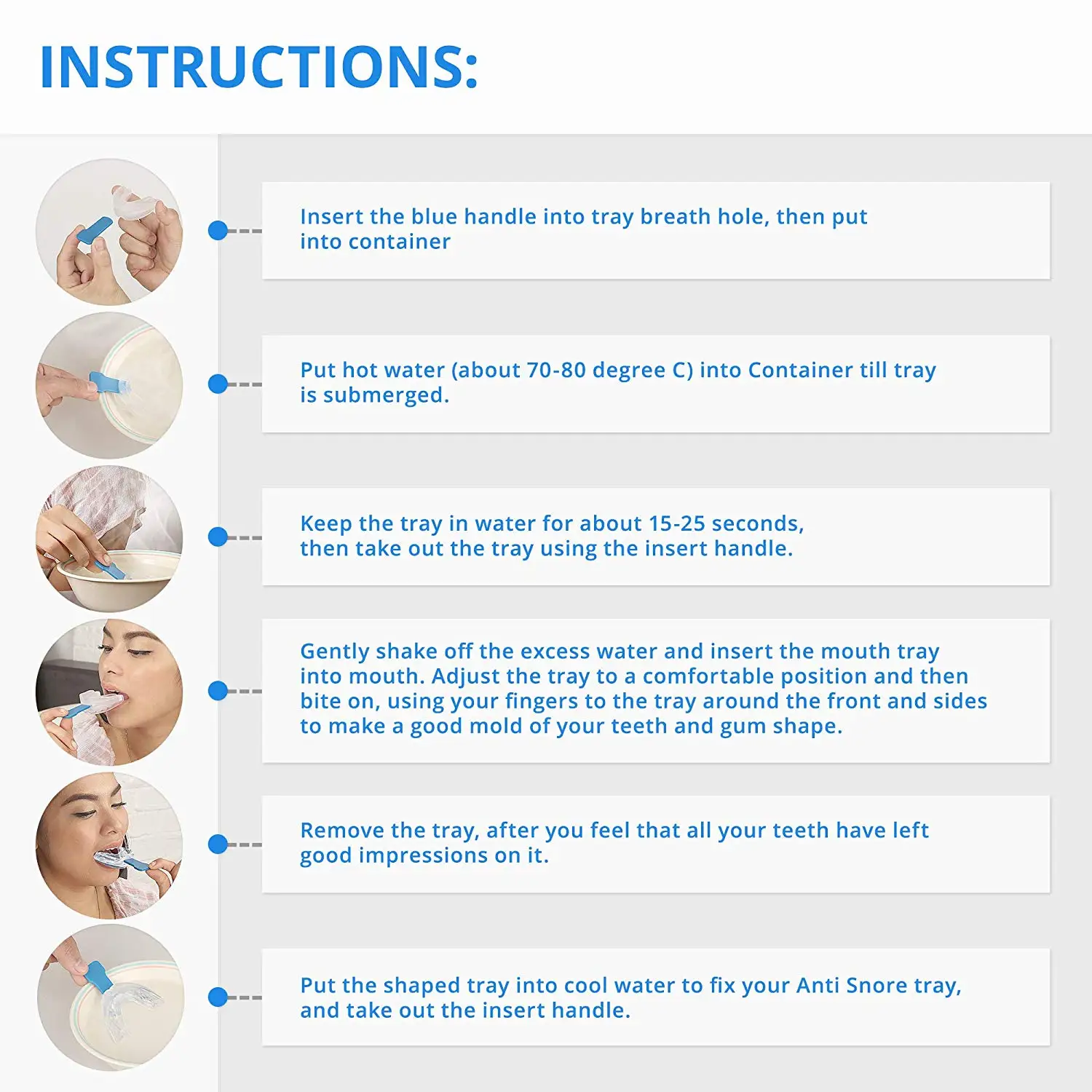 INSTRUCTIONS:

Insert the blue handle into tray breath hole, then put into container

Put hot water (about 70-80 degree C) into Container till tray is submerged.

Keep the tray in water for about 15-25 seconds, then take out the tray using the insert handle.

Gently shake off the excess water and insert the mouth tray into mouth. Adjust the tray to a comfortable position and then bite on, using your fingers to the tray around the front and sides to make a good mold of your teeth and gum shape.

Remove the tray, after you feel that all your teeth have left good impressions on it.

Put the shaped tray into cool water to fix your Anti Snore tray, and take out the insert handle.