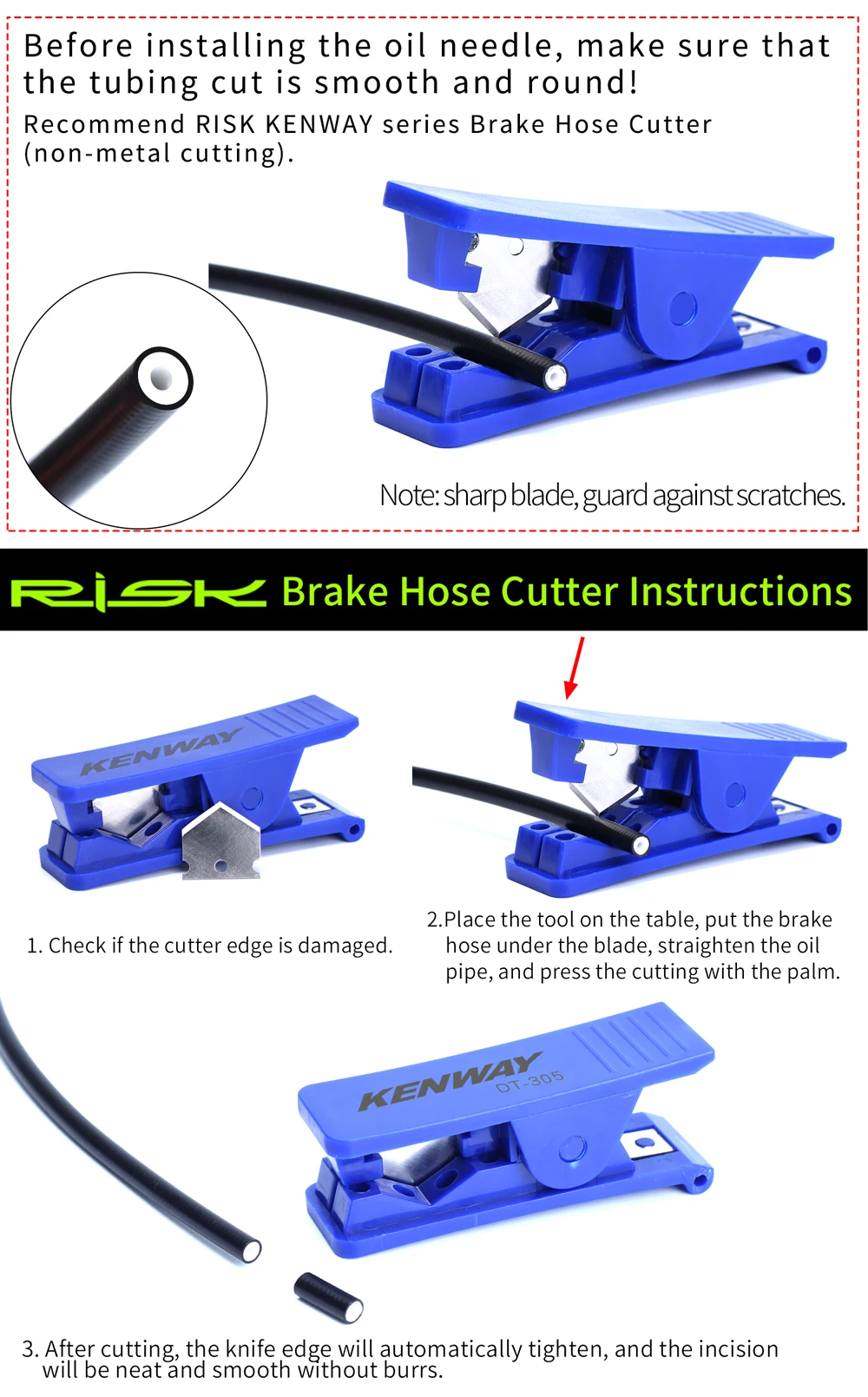 Before installing the oil needle, make sure that the tubing cut is smooth and round!

Recommend RISK KENWAY series Brake Hose Cutter (non-metal cutting).

Note: sharp blade, guard against scratches.

RISK Brake Hose Cutter Instructions

KENWAY

1. Check if the cutter edge is damaged.

2.Place the tool on the table, put the brake hose under the blade, straighten the oil pipe, and press the cutting with the palm.

KENWAY
DT-305

3. After cutting, the knife edge will automatically tighten, and the incision will be neat and smooth without burrs.