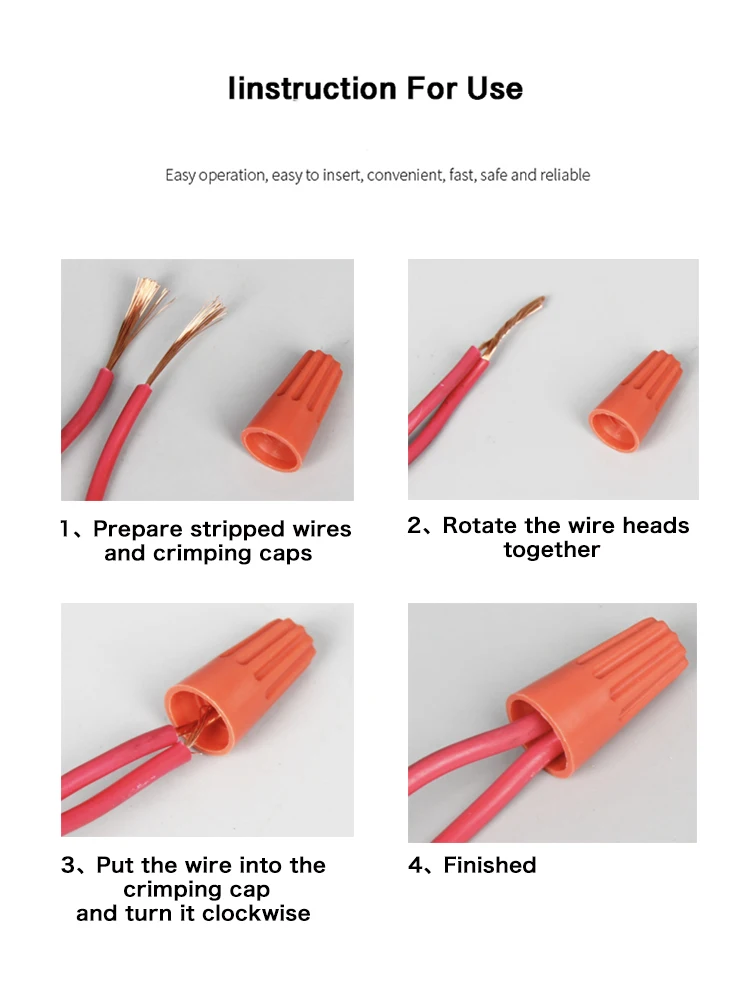 Iinstruction For Use

Easy operation, easy to insert, convenient, fast, safe and reliable

1、Prepare stripped wires and crimping caps

2、Rotate the wire heads together

3、Put the wire into the crimping cap and turn it clockwise

4、Finished