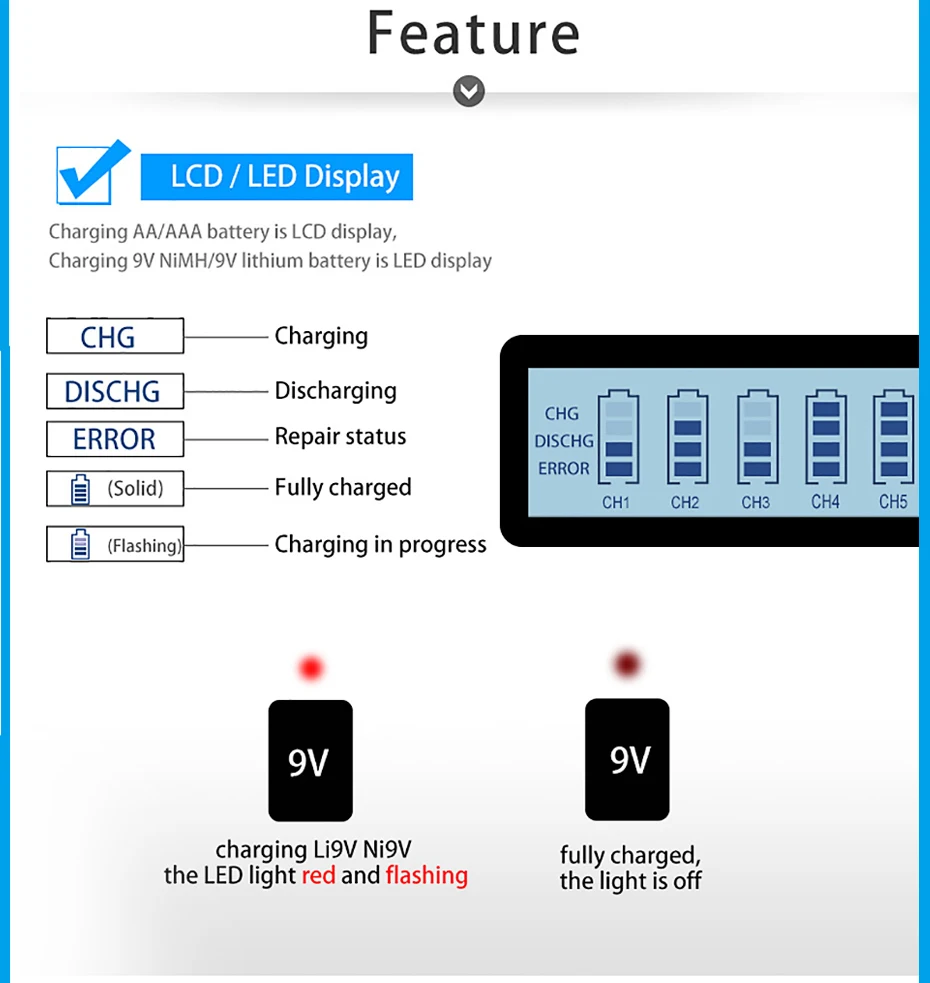 Feature

LCD / LED Display

Charging AA/AAA battery is LCD display,
Charging 9V NiMH/9V lithium battery is LED display

CHG — Charging

DISCHG — Discharging

ERROR — Repair status

(Solid) — Fully charged

(Flashing) — Charging in progress

CHG
DISCHG
ERROR
CH1 CH2 CH3 CH4 CH5

9V

charging Li9V Ni9V
the LED light red and flashing

9V

fully charged,
the light is off