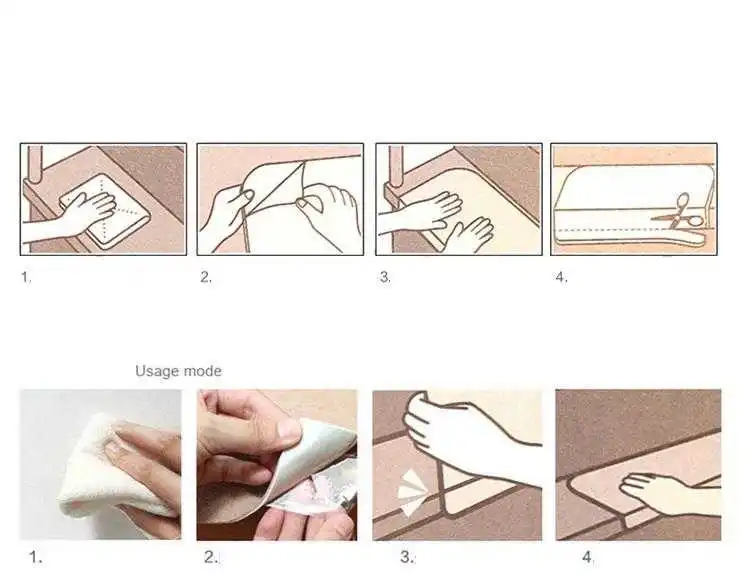 1.

2.

3.

4.

Usage mode

1.

2.

3.

4.